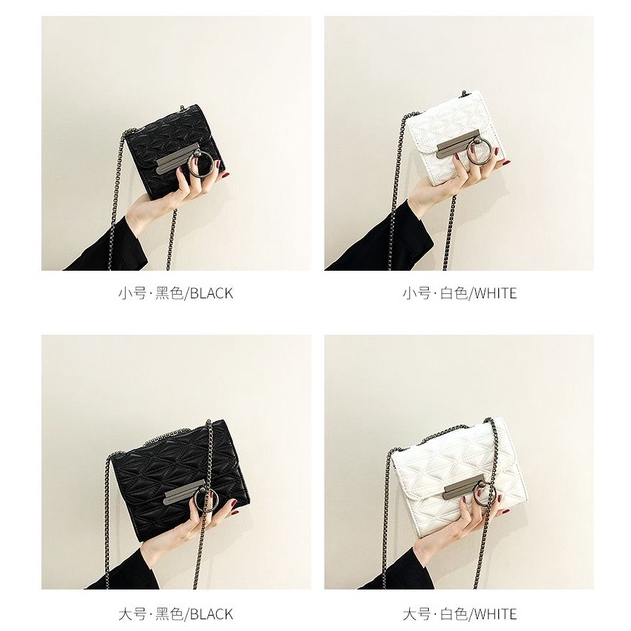 小号·黑色/BLACK

小号·白色/WHITE

大号·黑色/BLACK

大号·白色/WHITE