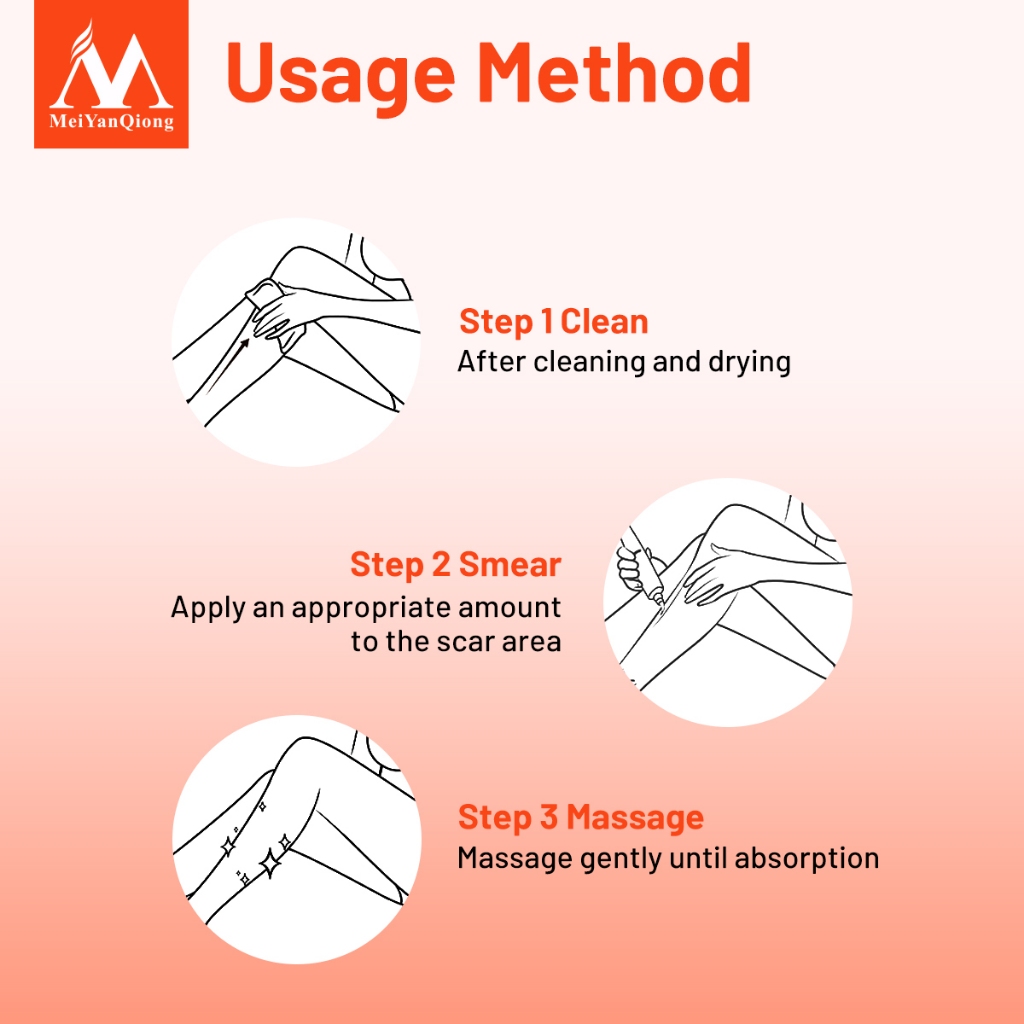 MeiYanQiong

Usage Method

Step 1 Clean
After cleaning and drying

Step 2 Smear
Apply an appropriate amount to the scar area

Step 3 Massage
Massage gently until absorption