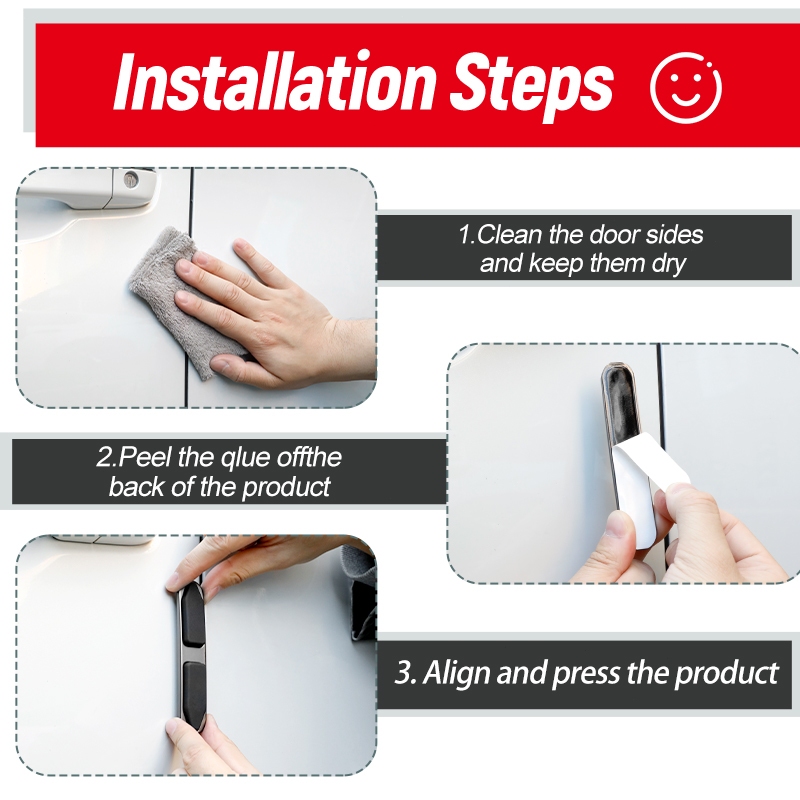 Installation Steps

1.Clean the door sides and keep them dry

2.Peel the qlue offthe back of the product

3. Align and press the product