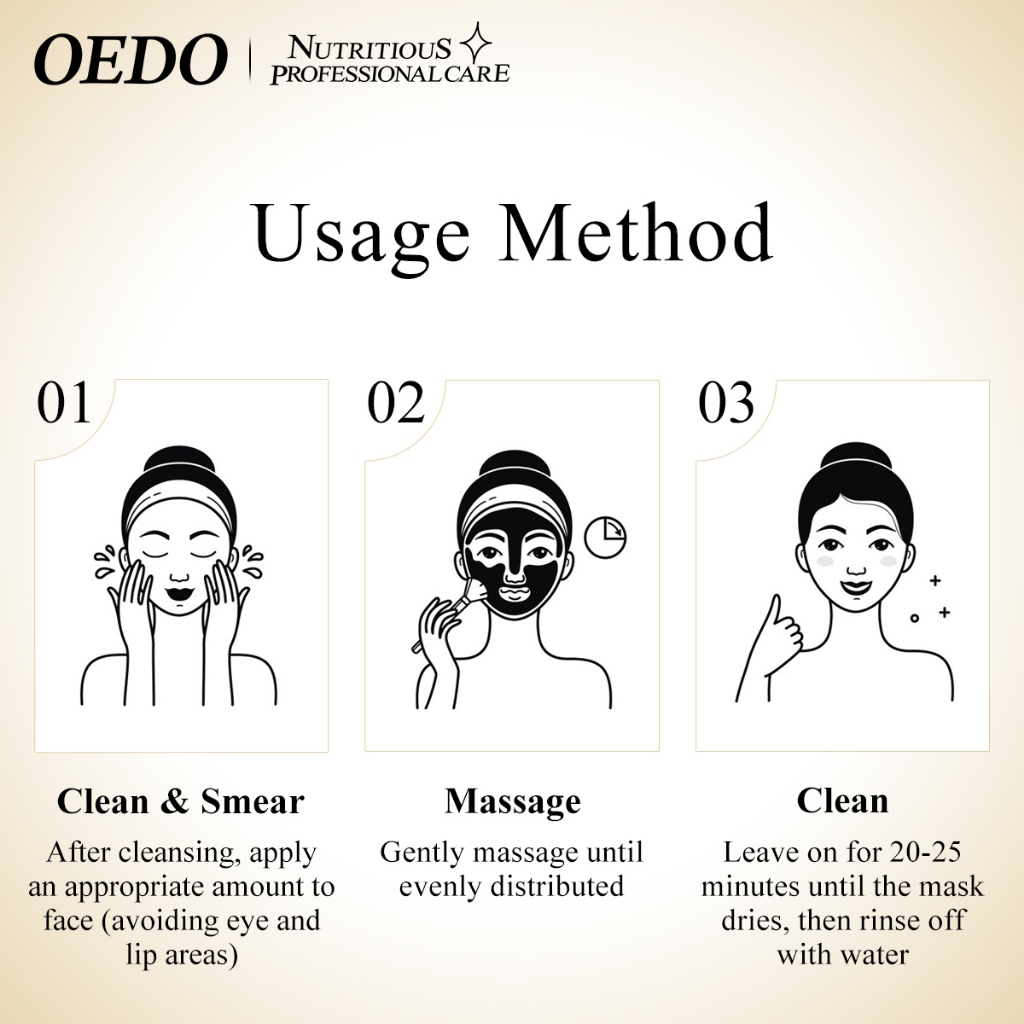 OEDO | NUTRITIOUS PROFESSIONAL CARE

Usage Method

01

Clean & Smear

After cleansing, apply an appropriate amount to face (avoiding eye and lip areas)

02

Massage

Gently massage until evenly distributed

03

Clean

Leave on for 20-25 minutes until the mask dries, then rinse off with water