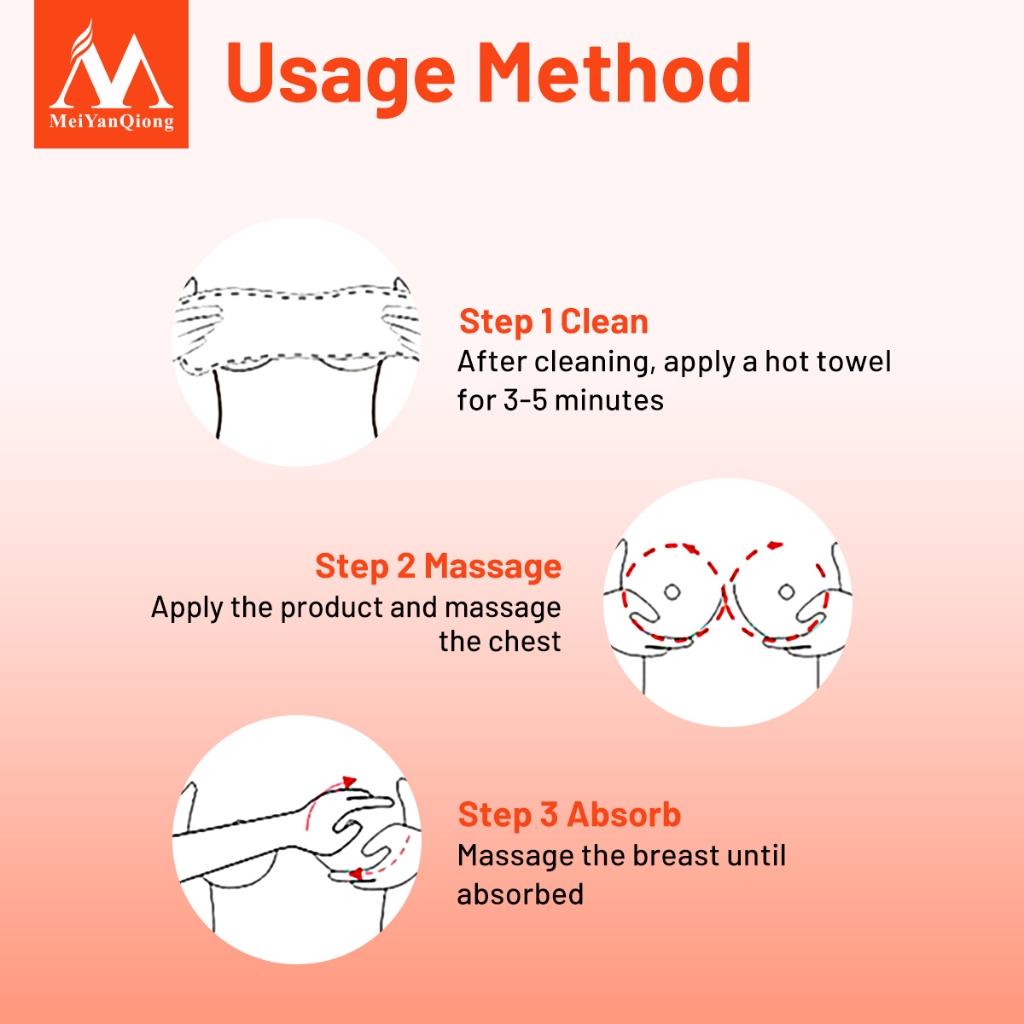 MeiYanQiong

Usage Method

Step 1 Clean
After cleaning, apply a hot towel for 3-5 minutes

Step 2 Massage
Apply the product and massage the chest

Step 3 Absorb
Massage the breast until absorbed