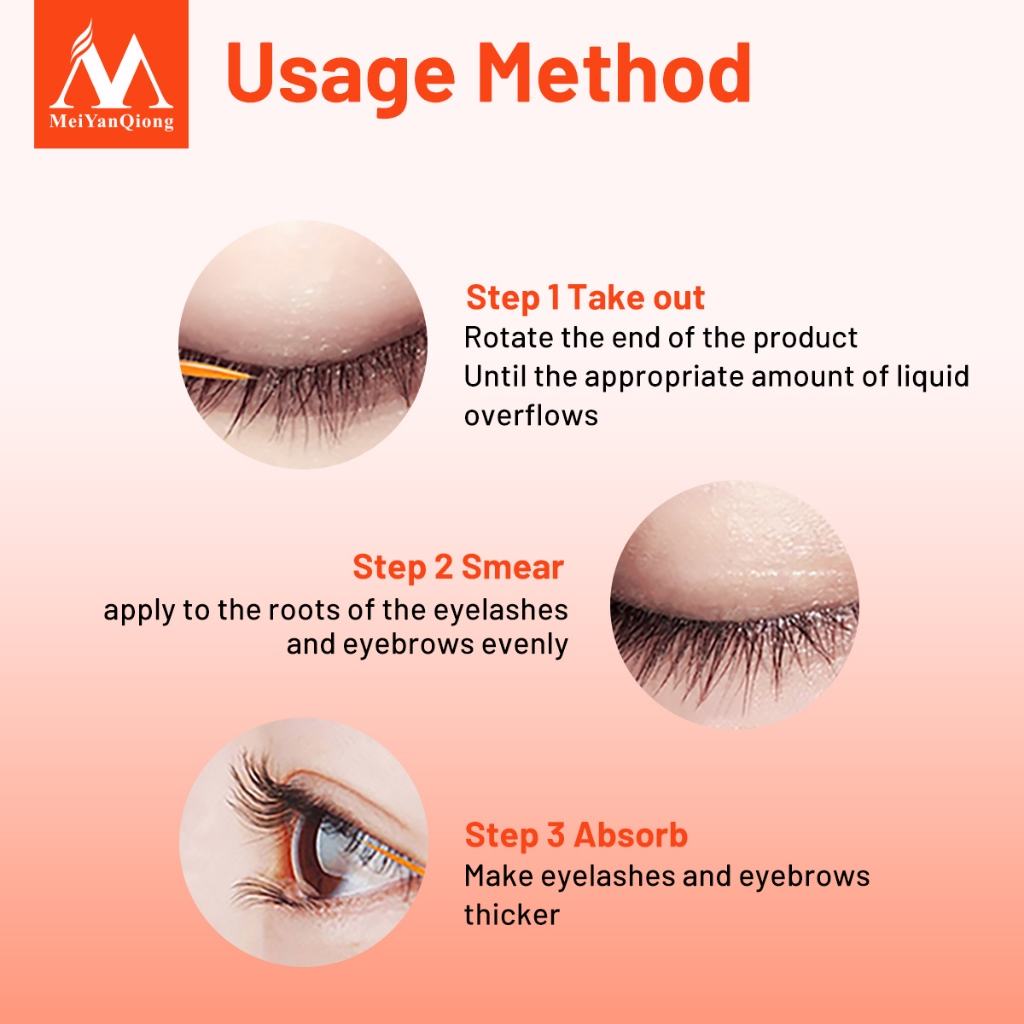 MeiYanQiong

Usage Method

Step 1 Take out
Rotate the end of the product
Until the appropriate amount of liquid overflows

Step 2 Smear
apply to the roots of the eyelashes and eyebrows evenly

Step 3 Absorb
Make eyelashes and eyebrows thicker