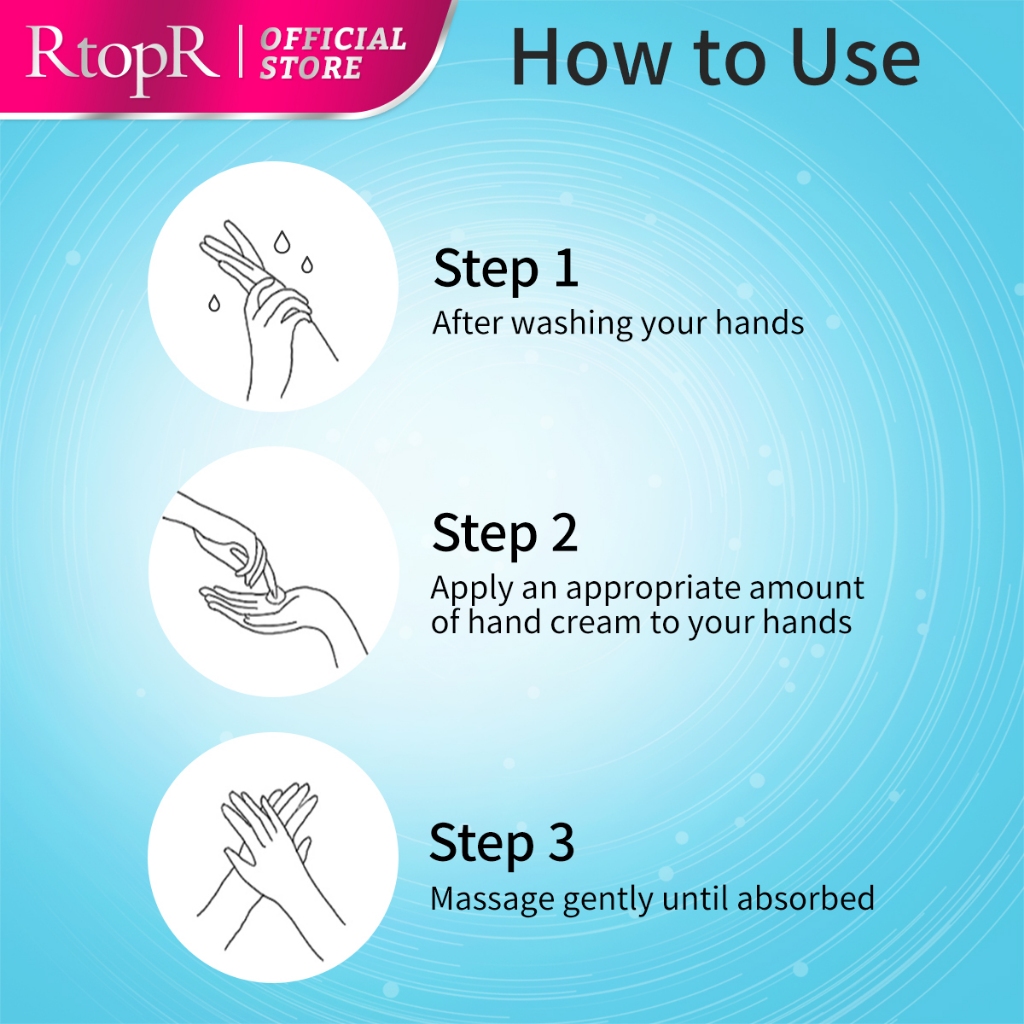 RtopR | OFFICIAL STORE

How to Use

Step 1
After washing your hands

Step 2
Apply an appropriate amount of hand cream to your hands

Step 3
Massage gently until absorbed