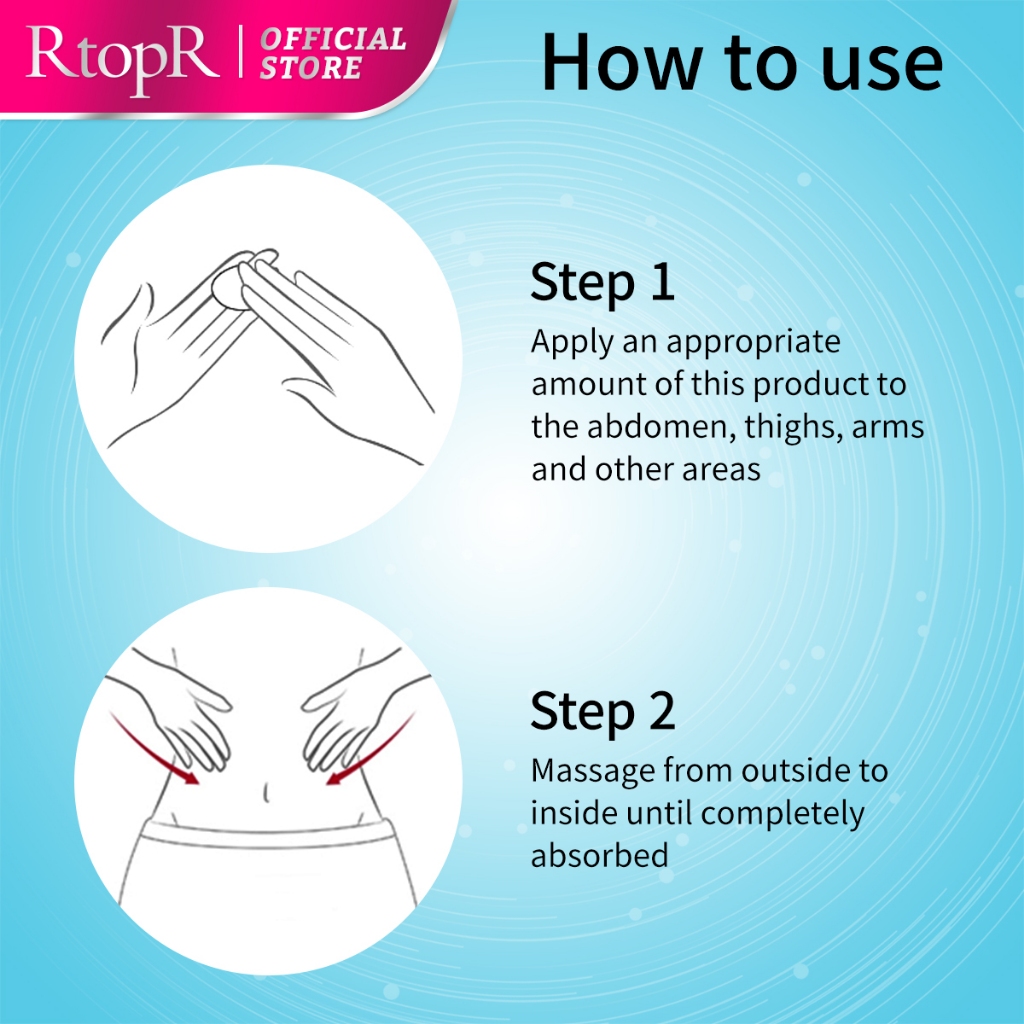 RtopR | OFFICIAL STORE

How to use

Step 1
Apply an appropriate amount of this product to the abdomen, thighs, arms and other areas

Step 2
Massage from outside to inside until completely absorbed