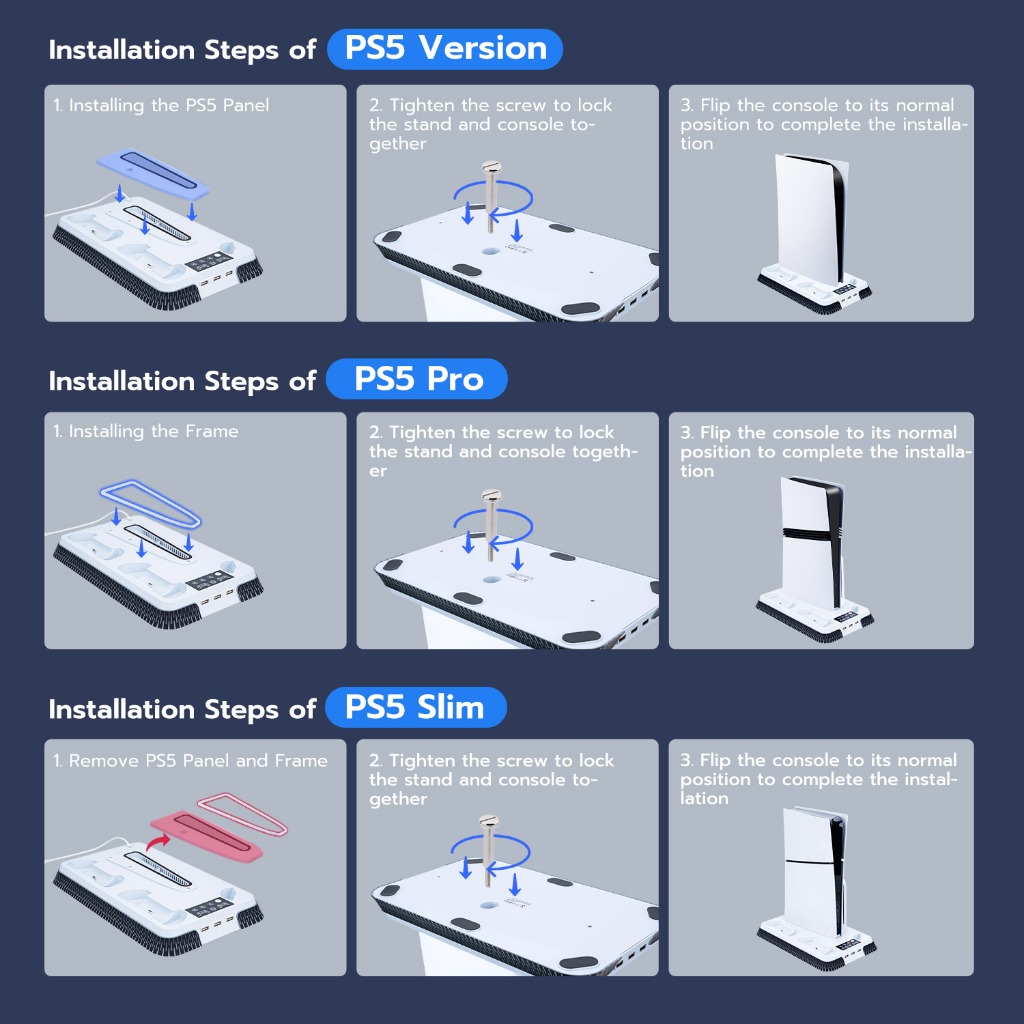 Installation Steps of PS5 Version

1. Installing the PS5 Panel

2. Tighten the screw to lock the stand and console together

3. Flip the console to its normal position to complete the installation

Installation Steps of PS5 Pro

1. Installing the Frame

2. Tighten the screw to lock the stand and console together

3. Flip the console to its normal position to complete the installation

Installation Steps of PS5 Slim

1. Remove PS5 Panel and Frame

2. Tighten the screw to lock the stand and console together

3. Flip the console to its normal position to complete the installation