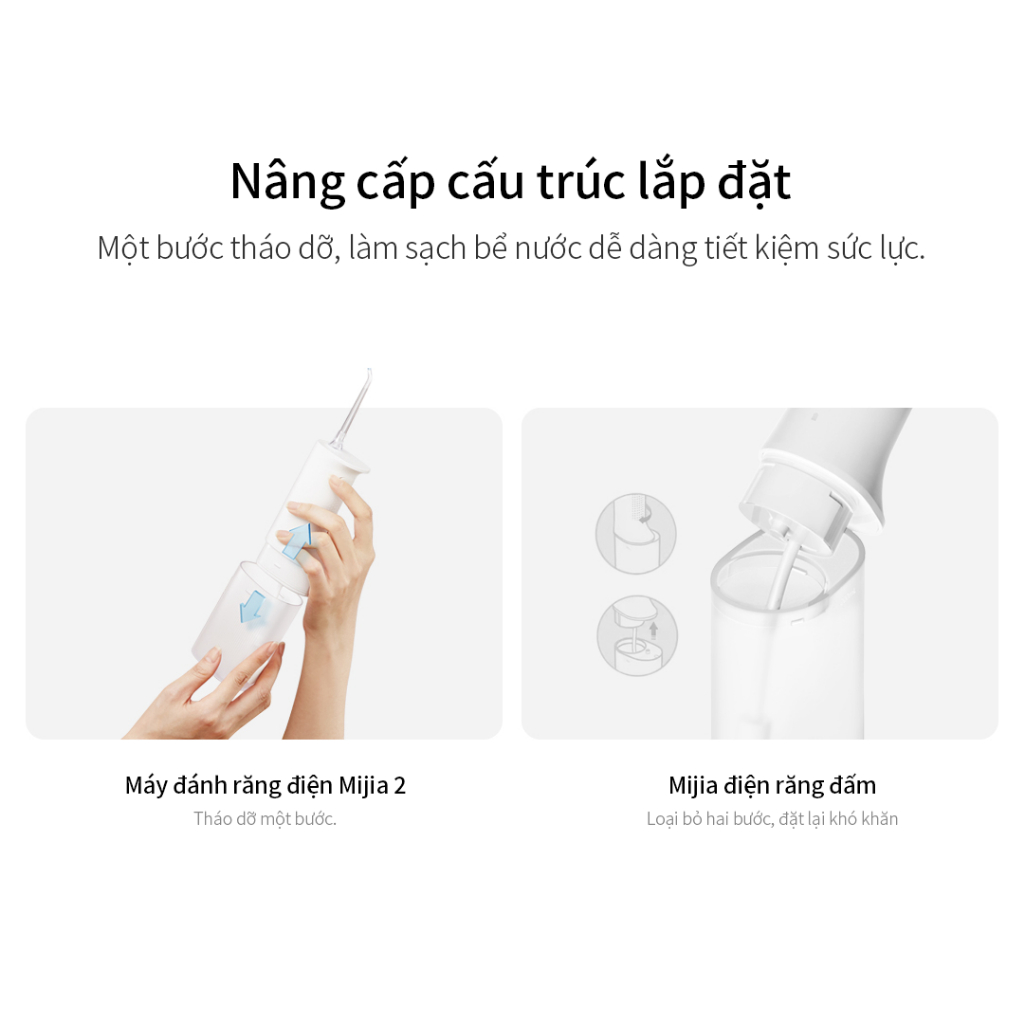 Nâng cấp cấu trúc lắp đặt

Một bước tháo dỡ, làm sạch bể nước dễ dàng tiết kiệm sức lực.

Máy đánh răng điện Mijia 2

Tháo dỡ một bước.

Mijia điện răng đấm

Loại bỏ hai bước, đặt lại khó khăn