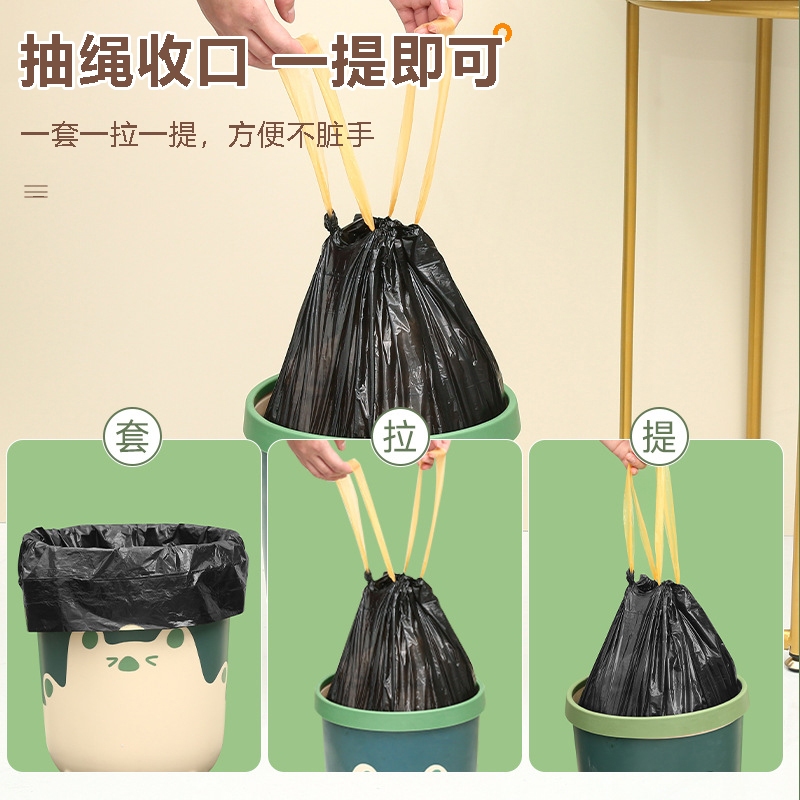 抽绳收口 一提即可

一套一拉一提，方便不脏手

套

拉

提