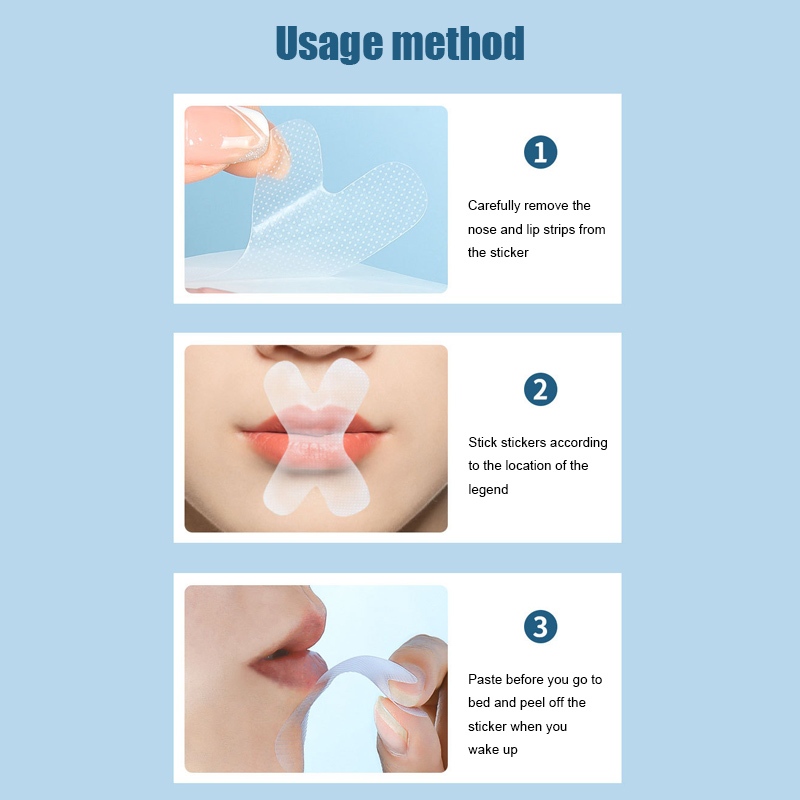 Usage method

1

Carefully remove the nose and lip strips from the sticker

2

Stick stickers according to the location of the legend

3

Paste before you go to bed and peel off the sticker when you wake up