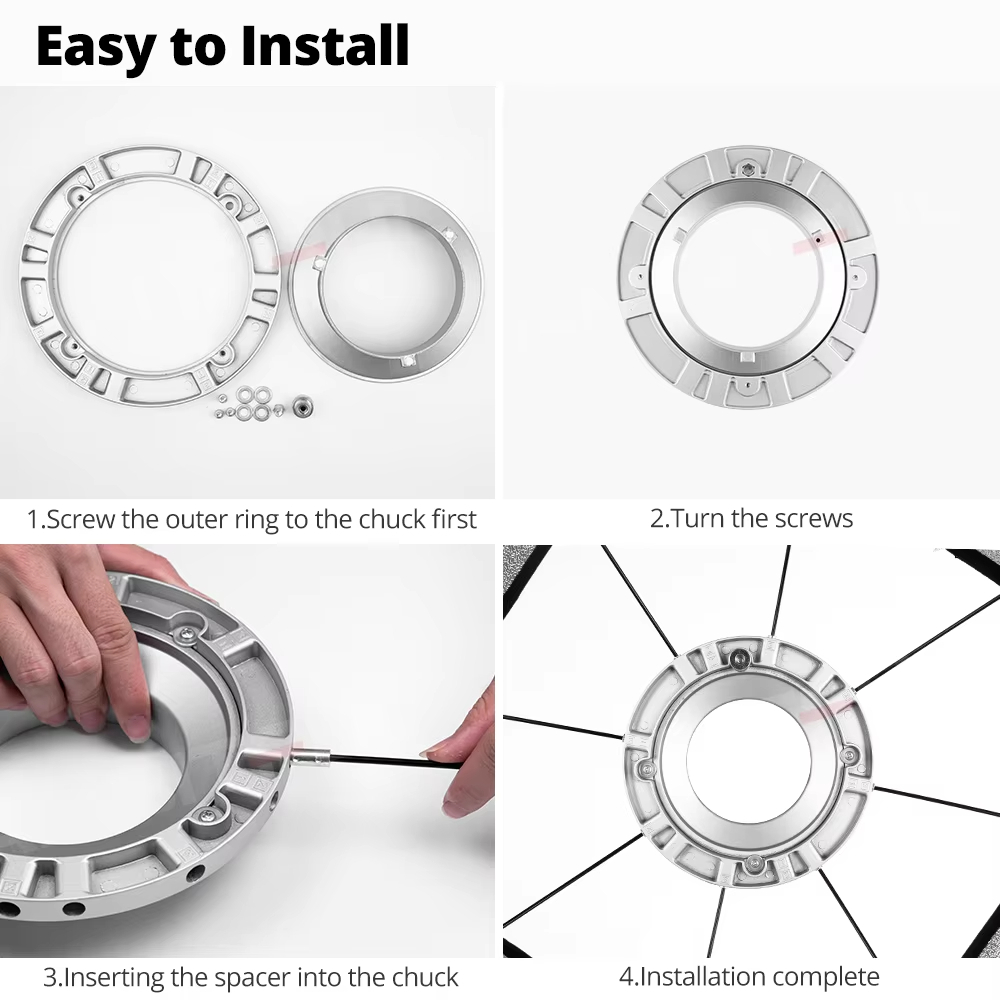 Easy to Install

1.Screw the outer ring to the chuck first

2.Turn the screws

3.Inserting the spacer into the chuck

4.Installation complete