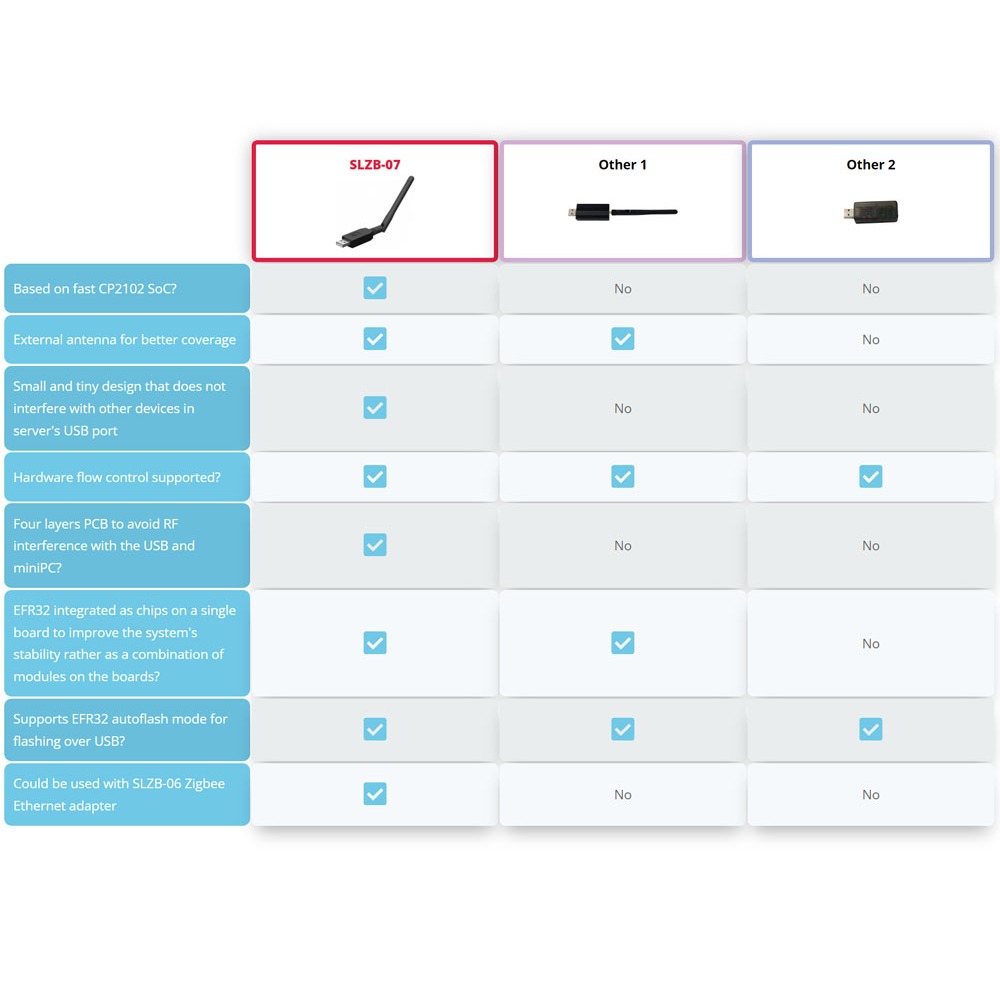 |  | SLZB-07 | Other 1 | Other 2 |
|---|---|---|---|
| Based on fast CP2102 SoC? | ✓ | No | No |
| External antenna for better coverage | ✓ | ✓ | No |
| Small and tiny design that does not interfere with other devices in server's USB port | ✓ | No | No |
| Hardware flow control supported? | ✓ | ✓ | ✓ |
| Four layers PCB to avoid RF interference with the USB and miniPC? | ✓ | No | No |
| EFR32 integrated as chips on a single board to improve the system's stability rather as a combination of modules on the boards? | ✓ | ✓ | No |
| Supports EFR32 autoflash mode for flashing over USB? | ✓ | ✓ | ✓ |
| Could be used with SLZB-06 Zigbee Ethernet adapter | ✓ | No | No |