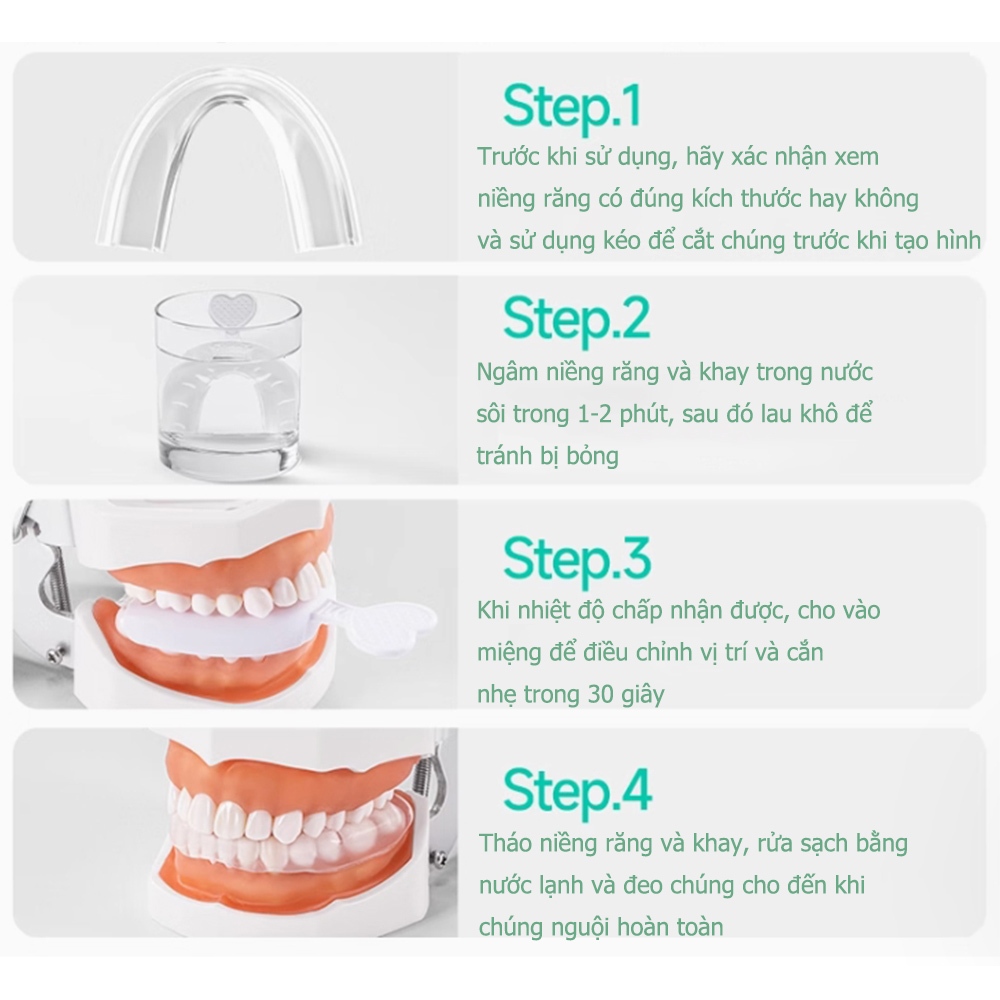 Step.1

Trước khi sử dụng, hãy xác nhận xem niềng răng có đúng kích thước hay không và sử dụng kéo để cắt chúng trước khi tạo hình

Step.2

Ngâm niềng răng và khay trong nước sôi trong 1-2 phút, sau đó lau khô để tránh bị bỏng

Step.3

Khi nhiệt độ chấp nhận được, cho vào miệng để điều chỉnh vị trí và cắn nhẹ trong 30 giây

Step.4

Tháo niềng răng và khay, rửa sạch bằng nước lạnh và đeo chúng cho đến khi chúng nguội hoàn toàn