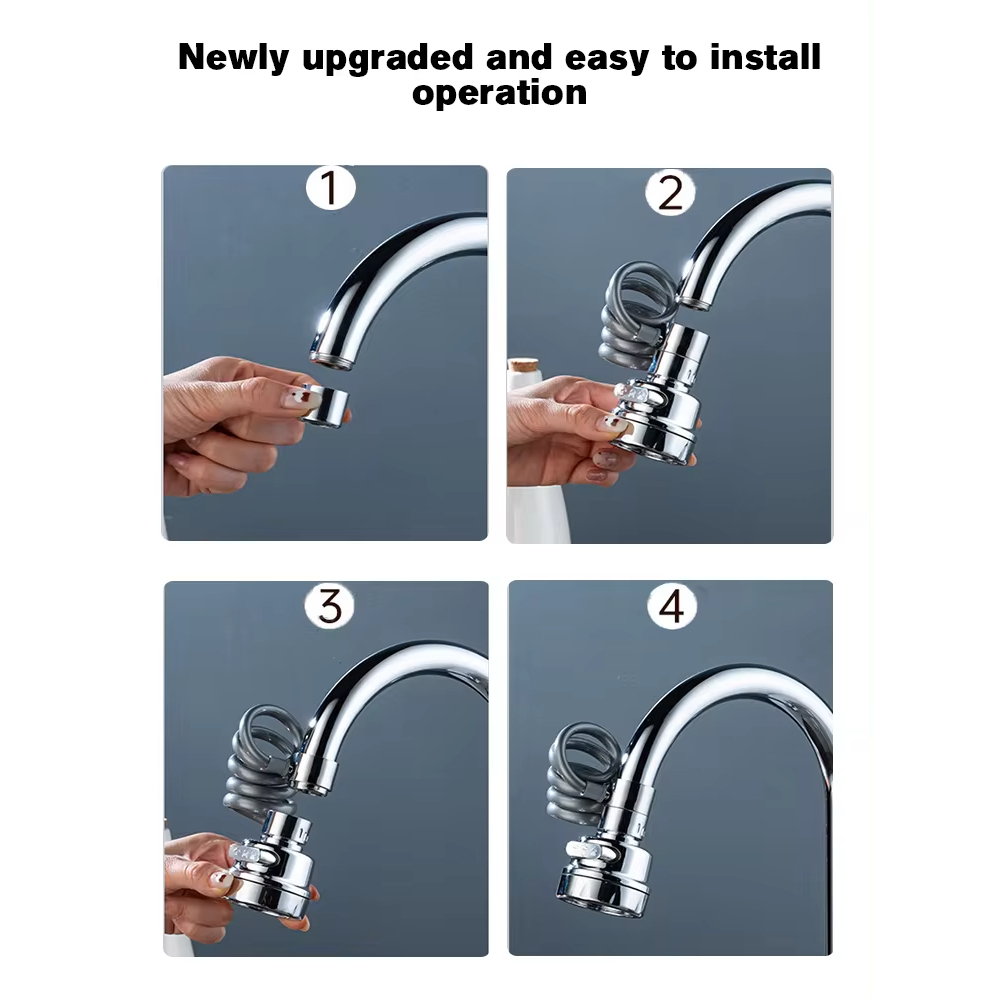 Newly upgraded and easy to install operation

1

2

3

4