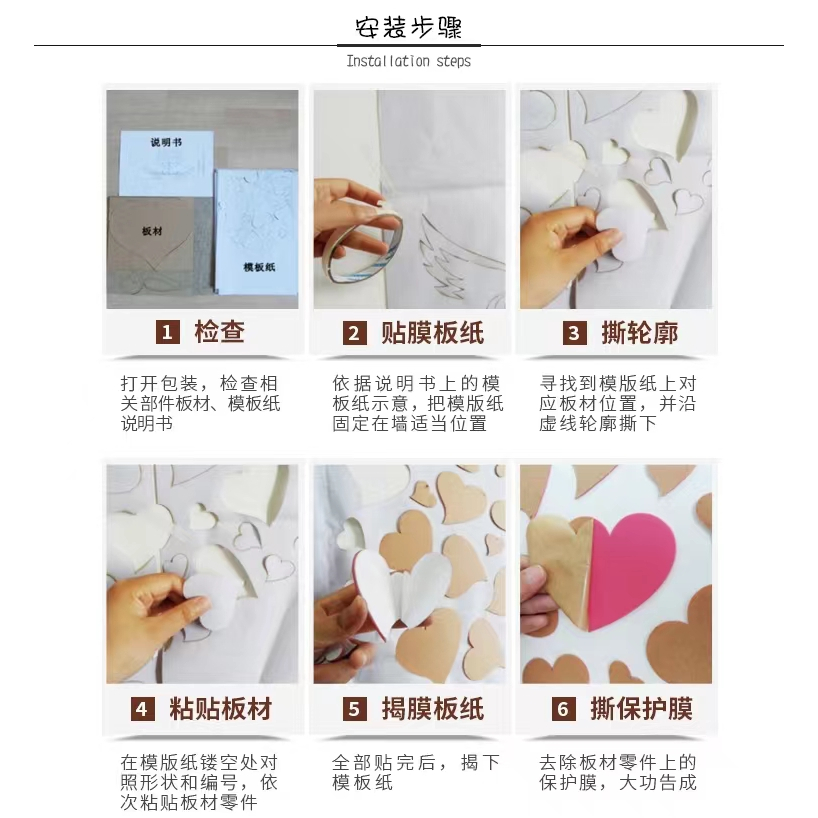 安装步骤

Installation steps

说明书

板材

模板纸

1 检查

打开包装，检查相关部件板材、模板纸说明书

2 贴膜板纸

依据说明书上的模板纸示意，把模版纸固定在墙适当位置

3 撕轮廓

寻找到模版纸上对应板材位置，并沿虚线轮廓撕下

4 粘贴板材

在模版纸镂空处对照形状和编号，依次粘贴板材零件

5 揭膜板纸

全部贴完后，揭下模板纸

6 撕保护膜

去除板材零件上的保护膜，大功告成