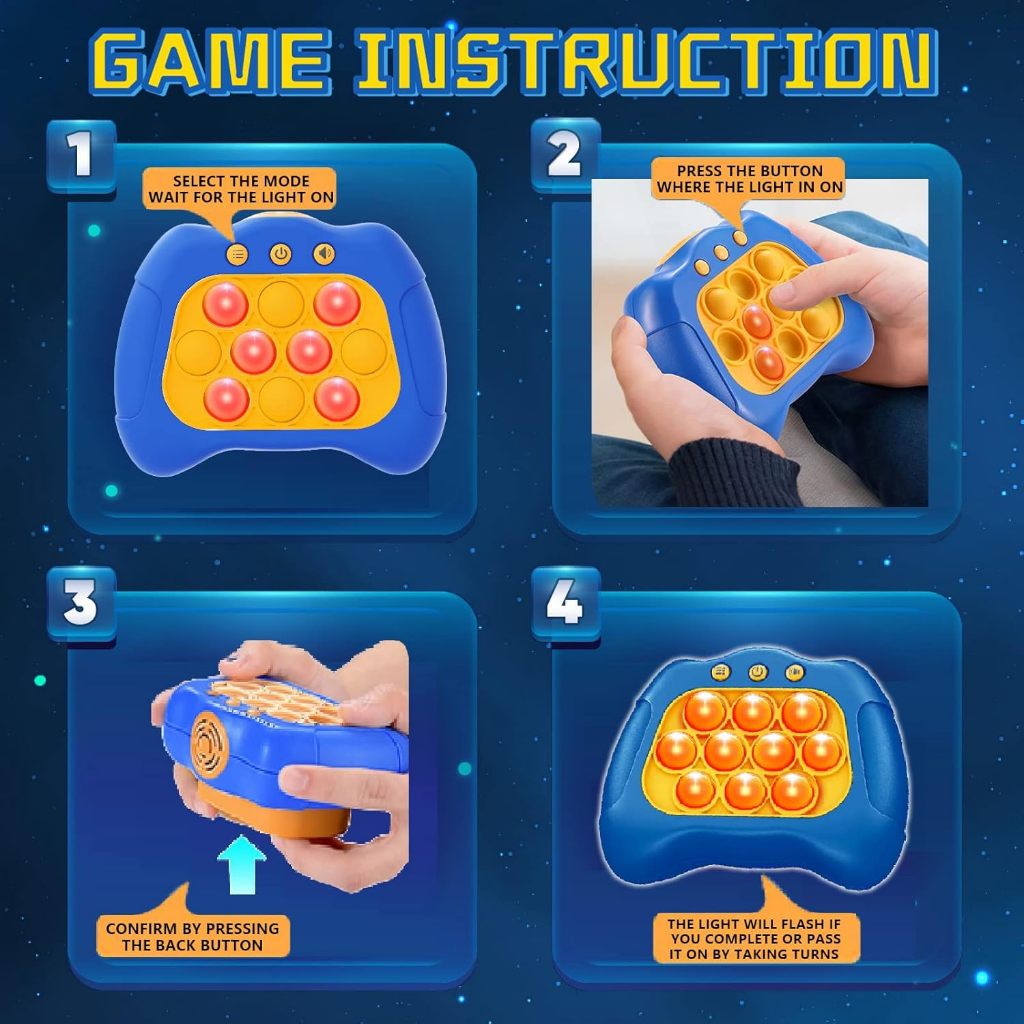 GAME INSTRUCTION

1

SELECT THE MODE WAIT FOR THE LIGHT ON

2

PRESS THE BUTTON WHERE THE LIGHT IN ON

3

CONFIRM BY PRESSING THE BACK BUTTON

4

THE LIGHT WILL FLASH IF YOU COMPLETE OR PASS IT ON BY TAKING TURNS