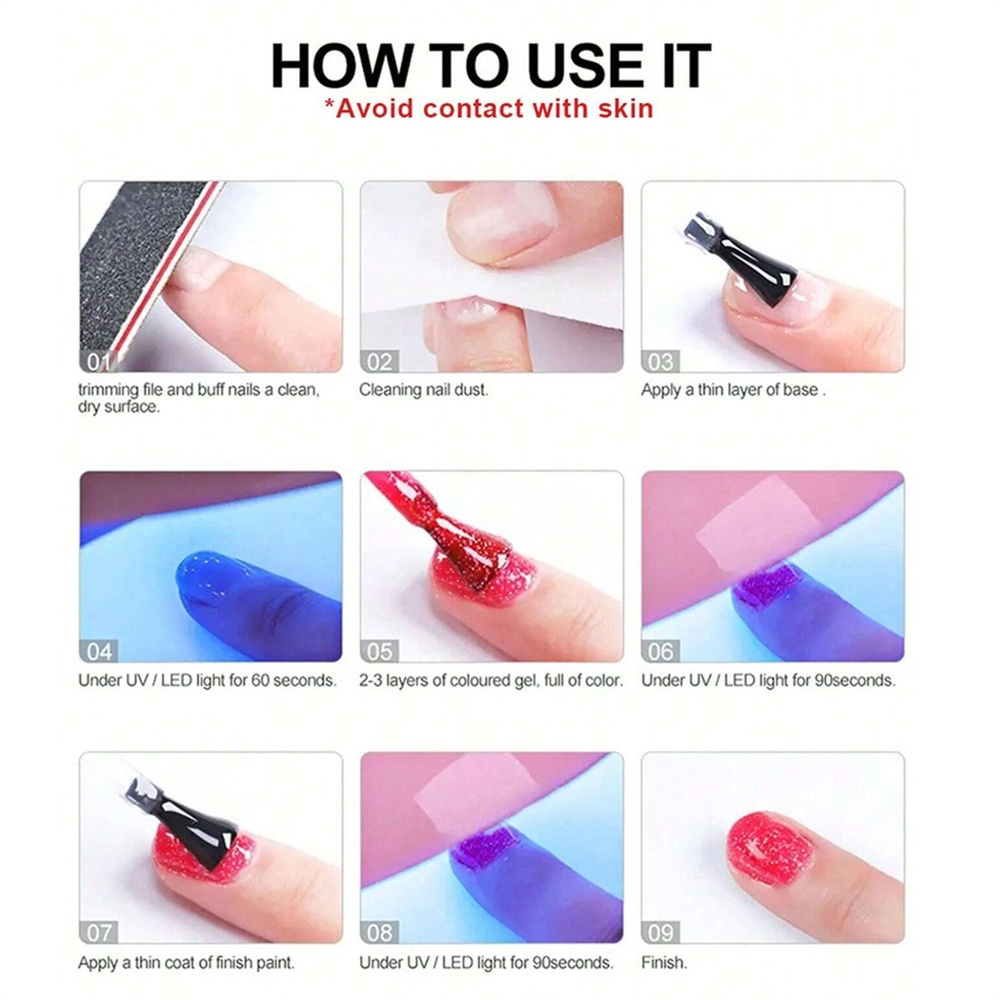 HOW TO USE IT
*Avoid contact with skin

01
trimming file and buff nails a clean, dry surface.

02
Cleaning nail dust.

03
Apply a thin layer of base .

04
Under UV / LED light for 60 seconds.

05
2-3 layers of coloured gel, full of color.

06
Under UV / LED light for 90seconds.

07
Apply a thin coat of finish paint.

08
Under UV / LED light for 90seconds.

09
Finish.