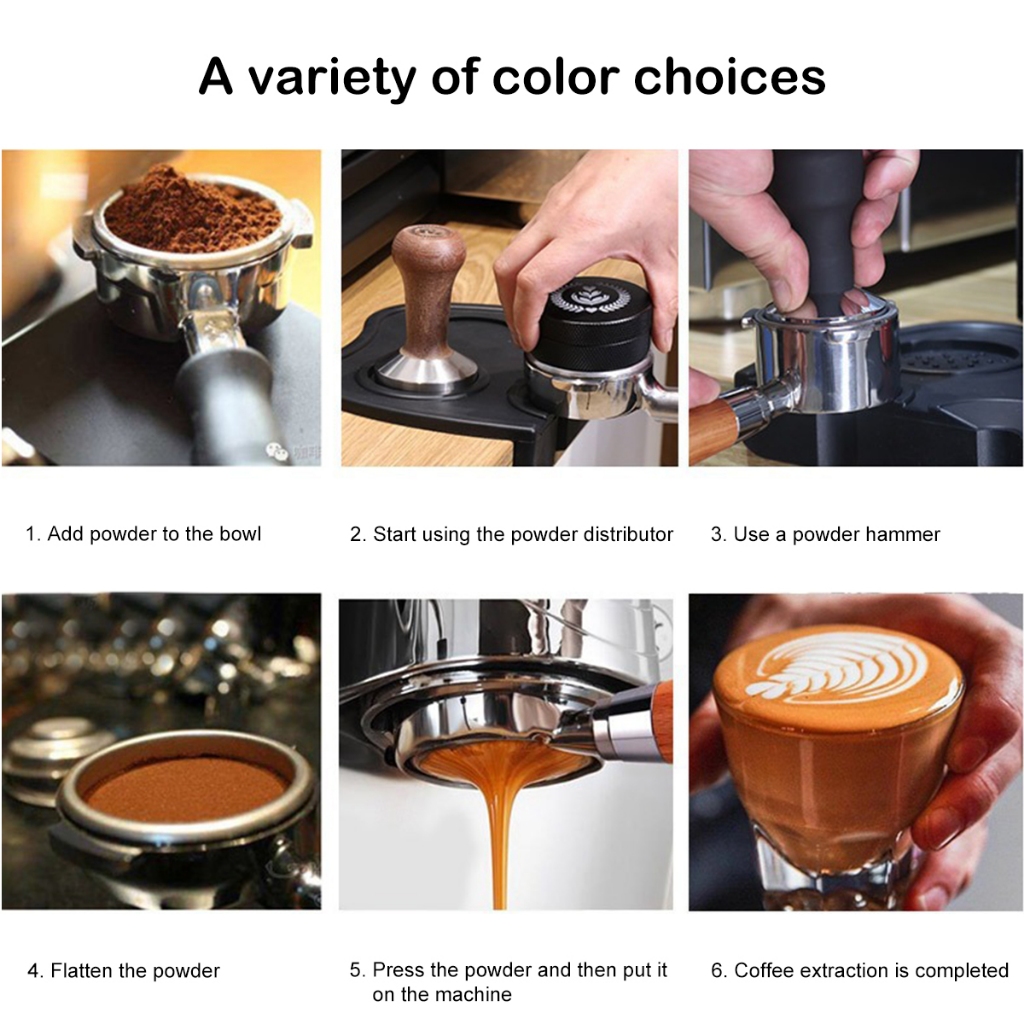 A variety of color choices

1. Add powder to the bowl

2. Start using the powder distributor

3. Use a powder hammer

4. Flatten the powder

5. Press the powder and then put it on the machine

6. Coffee extraction is completed