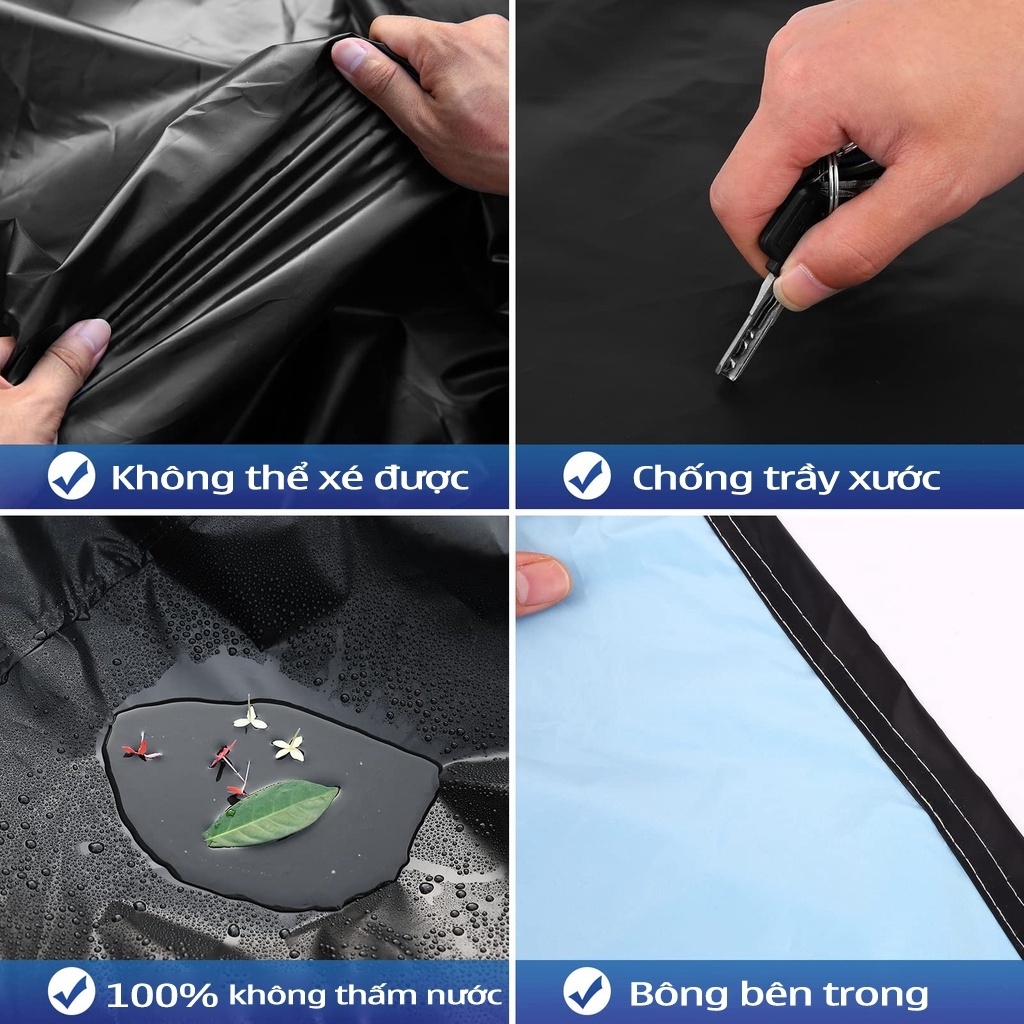 Không thể xé được

Chống trầy xước

100% không thấm nước

Bông bên trong