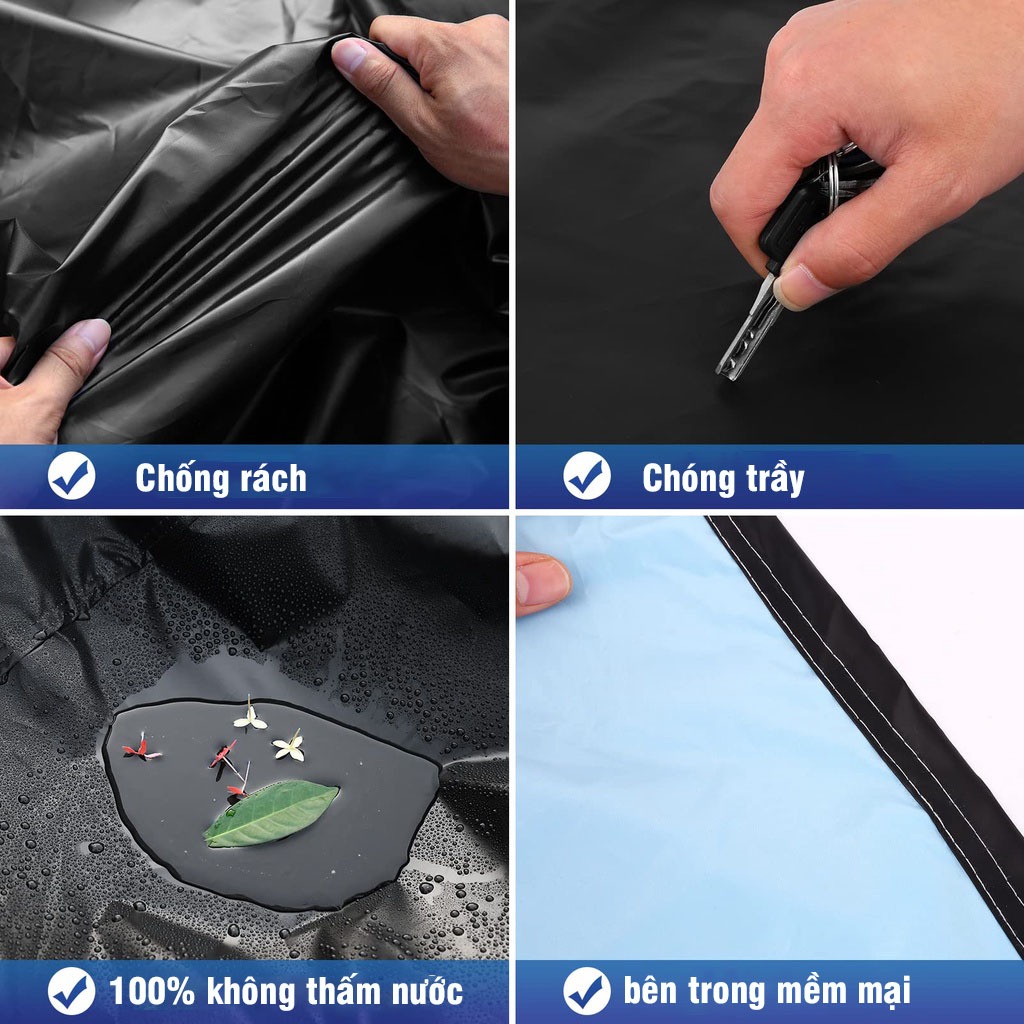 Chống rách

Chóng trầy

100% không thấm nước

bên trong mềm mại