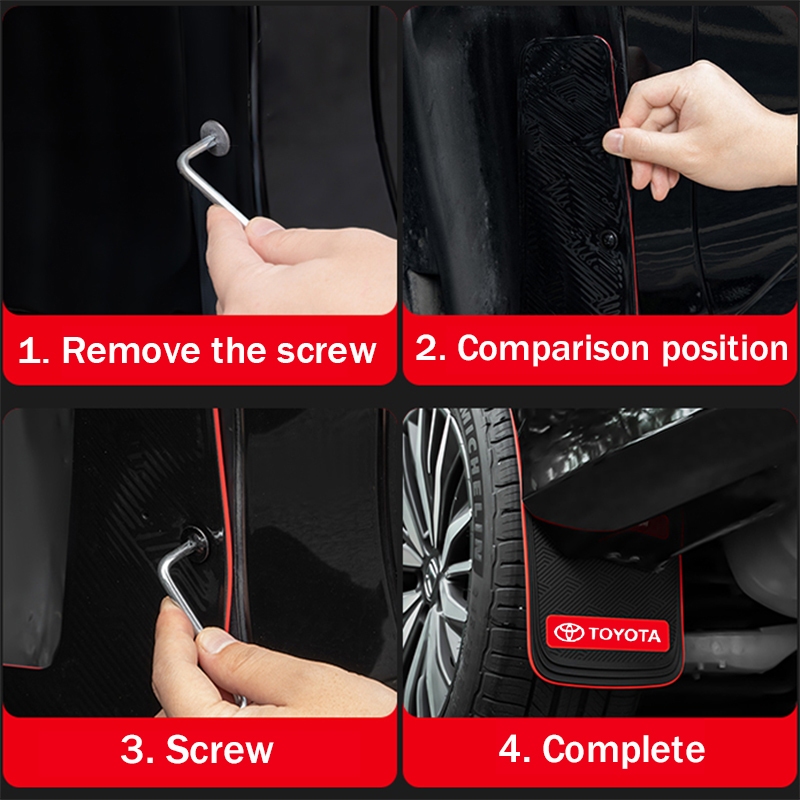 1. Remove the screw

2. Comparison position

3. Screw

MICHELIN

TOYOTA

4. Complete