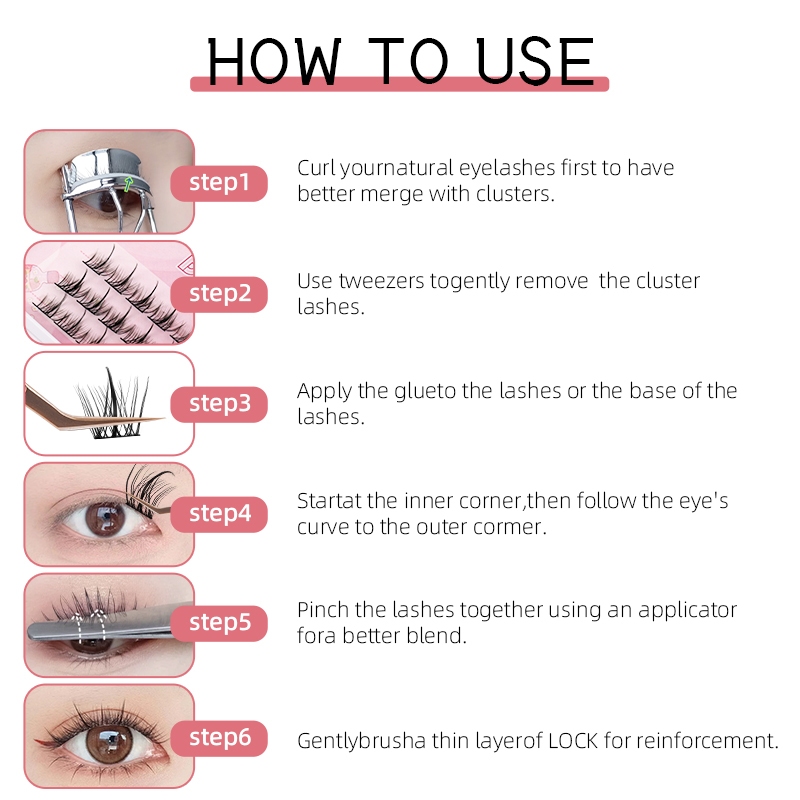 HOW TO USE

step1

Curl yournatural eyelashes first to have better merge with clusters.

step2

Use tweezers togently remove the cluster lashes.

step3

Apply the glueto the lashes or the base of the lashes.

step4

Startat the inner corner,then follow the eye's curve to the outer cormer.

step5

Pinch the lashes together using an applicator fora better blend.

step6

Gentlybrusha thin layerof LOCK for reinforcement.