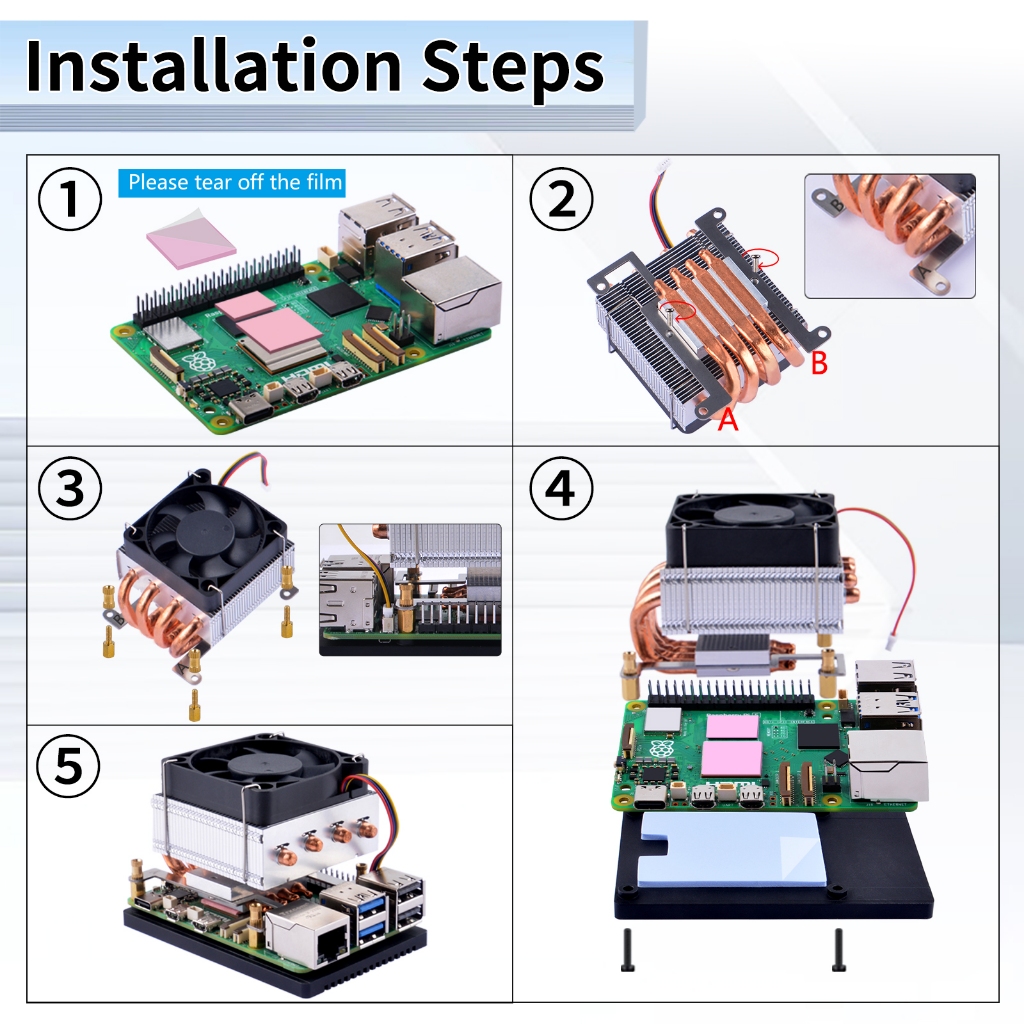 Installation Steps

1
Please tear off the film

2
B
A
B
A

3

4

5