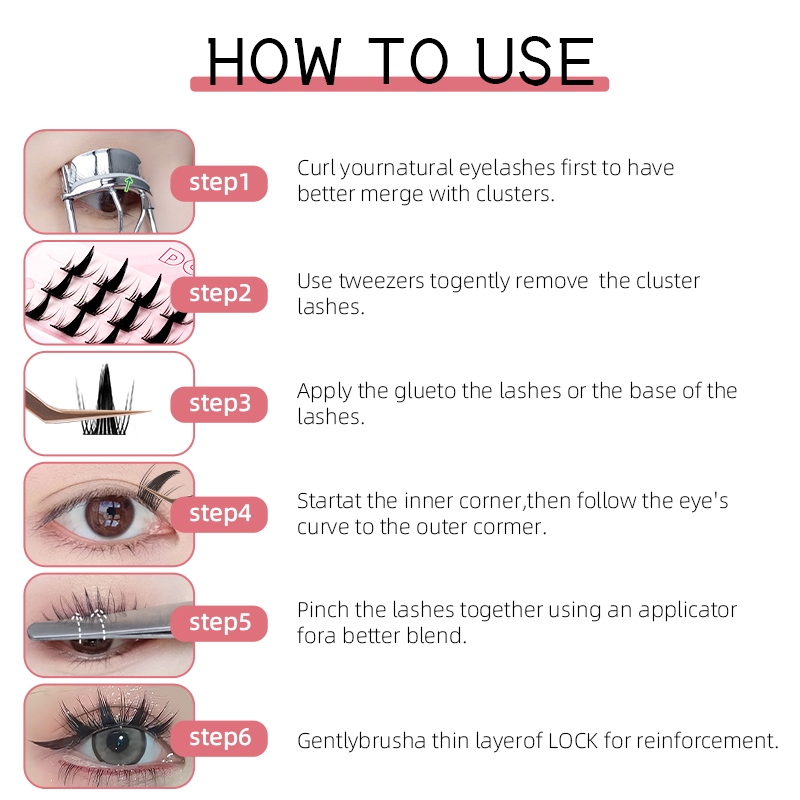 HOW TO USE

step1

Curl yournatural eyelashes first to have better merge with clusters.

step2

Use tweezers togently remove the cluster lashes.

step3

Apply the glueto the lashes or the base of the lashes.

step4

Startat the inner corner,then follow the eye's curve to the outer cormer.

step5

Pinch the lashes together using an applicator fora better blend.

step6

Gentlybrusha thin layerof LOCK for reinforcement.