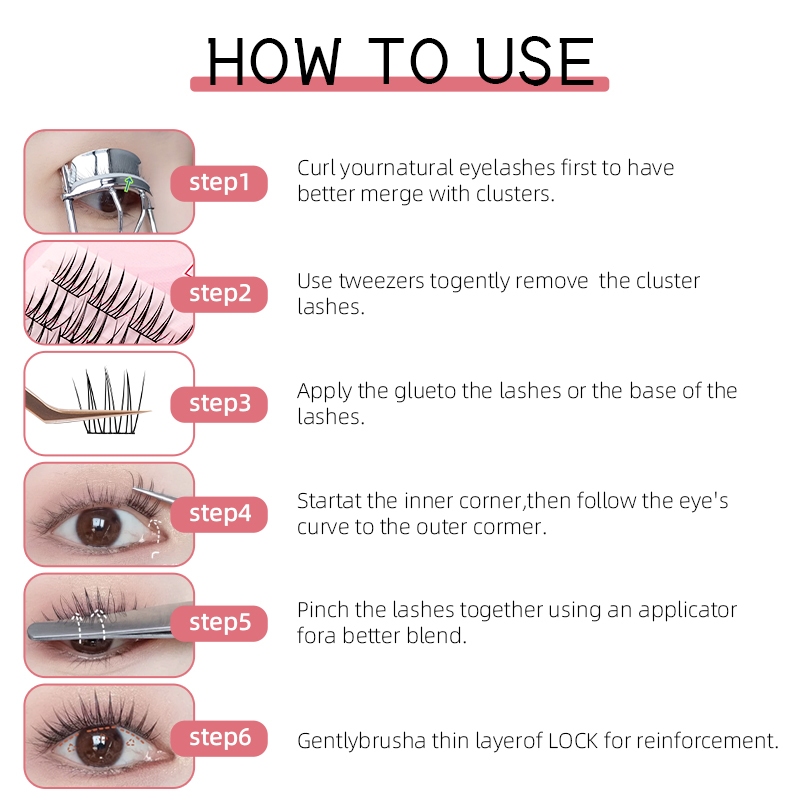 HOW TO USE

step1
Curl yournatural eyelashes first to have better merge with clusters.

step2
Use tweezers togently remove the cluster lashes.

step3
Apply the glueto the lashes or the base of the lashes.

step4
Startat the inner corner,then follow the eye's curve to the outer cormer.

step5
Pinch the lashes together using an applicator fora better blend.

step6
Gentlybrusha thin layerof LOCK for reinforcement.