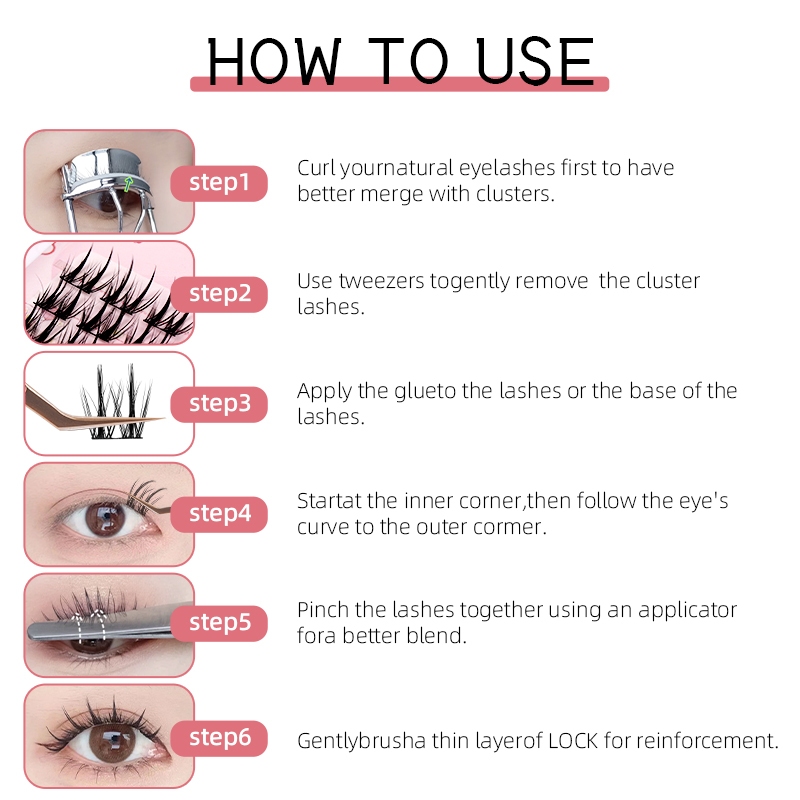 HOW TO USE

step1
Curl yournatural eyelashes first to have better merge with clusters.

step2
Use tweezers togently remove the cluster lashes.

step3
Apply the glueto the lashes or the base of the lashes.

step4
Startat the inner corner,then follow the eye's curve to the outer cormer.

step5
Pinch the lashes together using an applicator fora better blend.

step6
Gentlybrusha thin layerof LOCK for reinforcement.