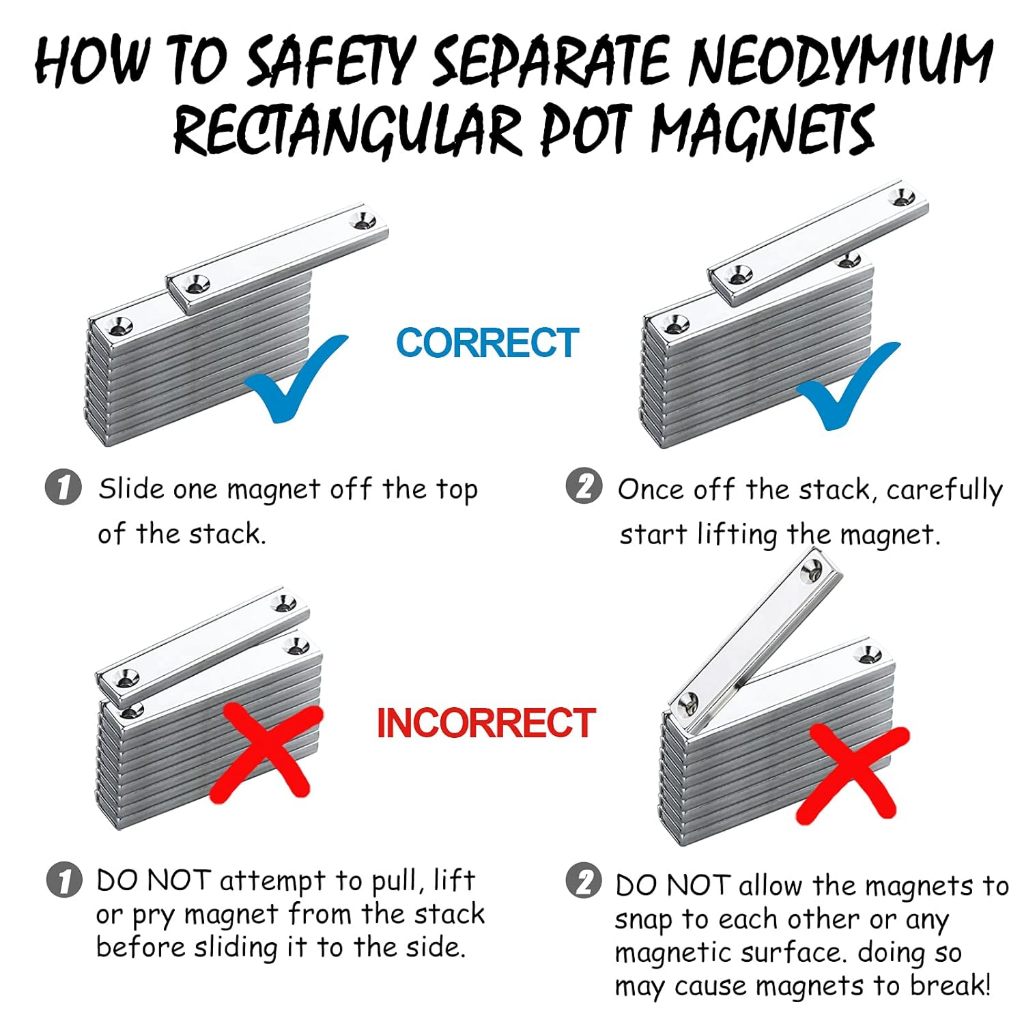 HOW TO SAFETY SEPARATE NEODYMIUM RECTANGULAR POT MAGNETS

CORRECT

1 Slide one magnet off the top of the stack.

2 Once off the stack, carefully start lifting the magnet.

INCORRECT

1 DO NOT attempt to pull, lift or pry magnet from the stack before sliding it to the side.

2 DO NOT allow the magnets to snap to each other or any magnetic surface. doing so may cause magnets to break!