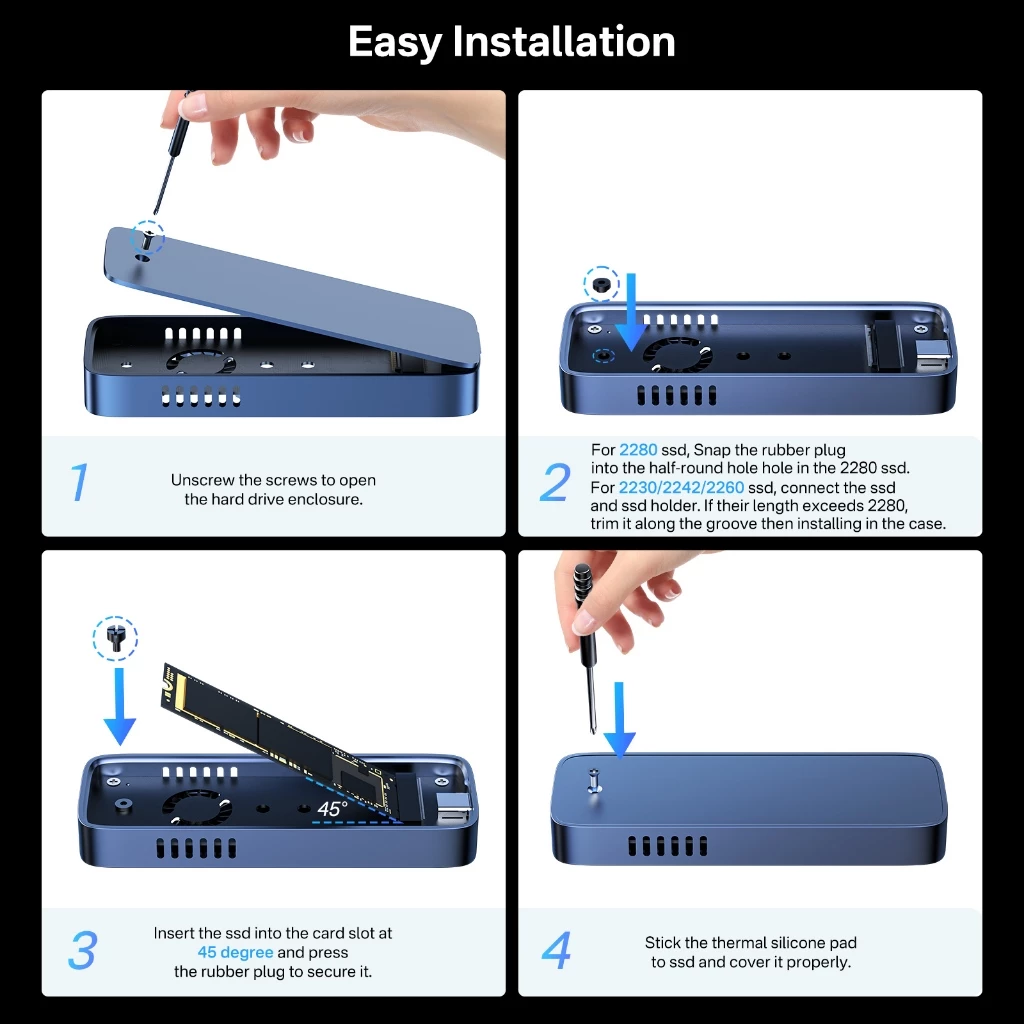 Easy Installation

1

Unscrew the screws to open the hard drive enclosure.

2

For 2280 ssd, Snap the rubber plug into the half-round hole hole in the 2280 ssd.
For 2230/2242/2260 ssd, connect the ssd and ssd holder. If their length exceeds 2280, trim it along the groove then installing in the case.

45°

3

Insert the ssd into the card slot at 45 degree and press the rubber plug to secure it.

4

Stick the thermal silicone pad to ssd and cover it properly.