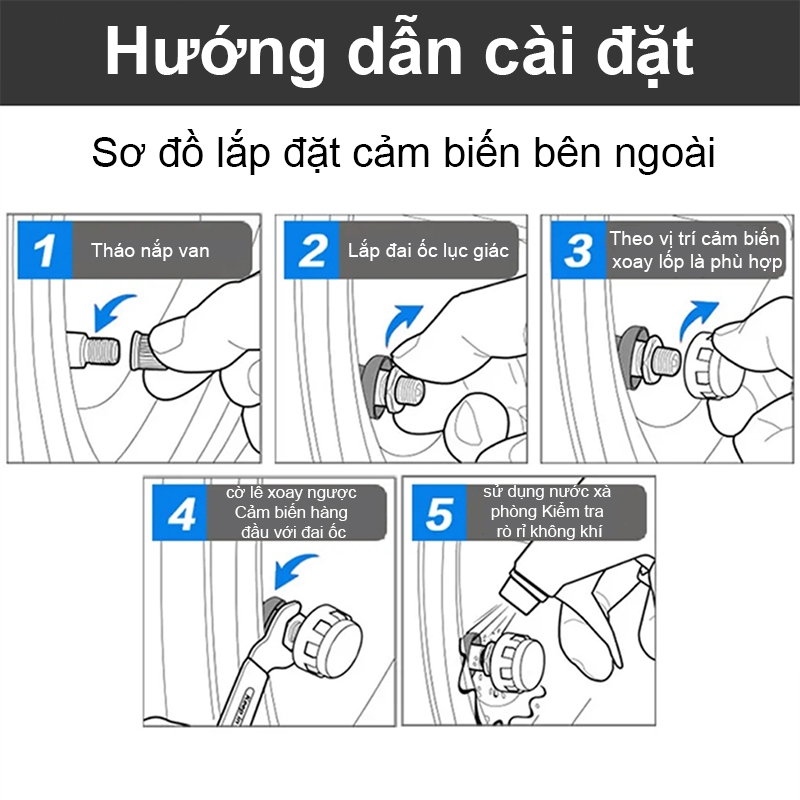 Hướng dẫn cài đặt

Sơ đồ lắp đặt cảm biến bên ngoài

1 Tháo nắp van

2 Lắp đai ốc lục giác

3 Theo vị trí cảm biến xoay lốp là phù hợp

4 cờ lê xoay ngược Cảm biến hàng đầu với đai ốc

5 sử dụng nước xà phòng Kiểm tra rò rỉ không khí