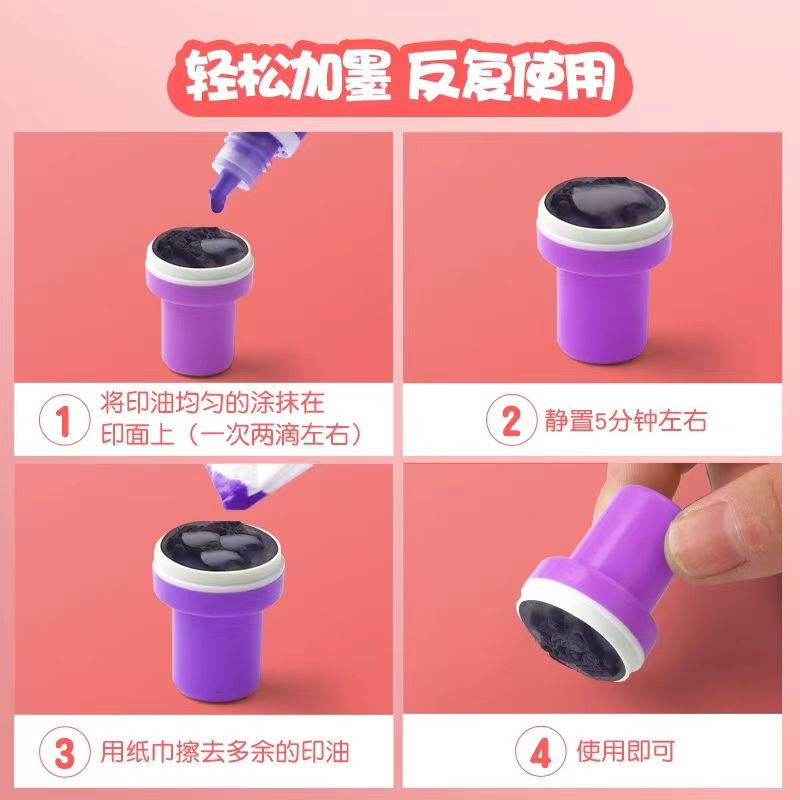 轻松加墨 反复使用

1 将印油均匀的涂抹在印面上（一次两滴左右）

2 静置5分钟左右

3 用纸巾擦去多余的印油

4 使用即可