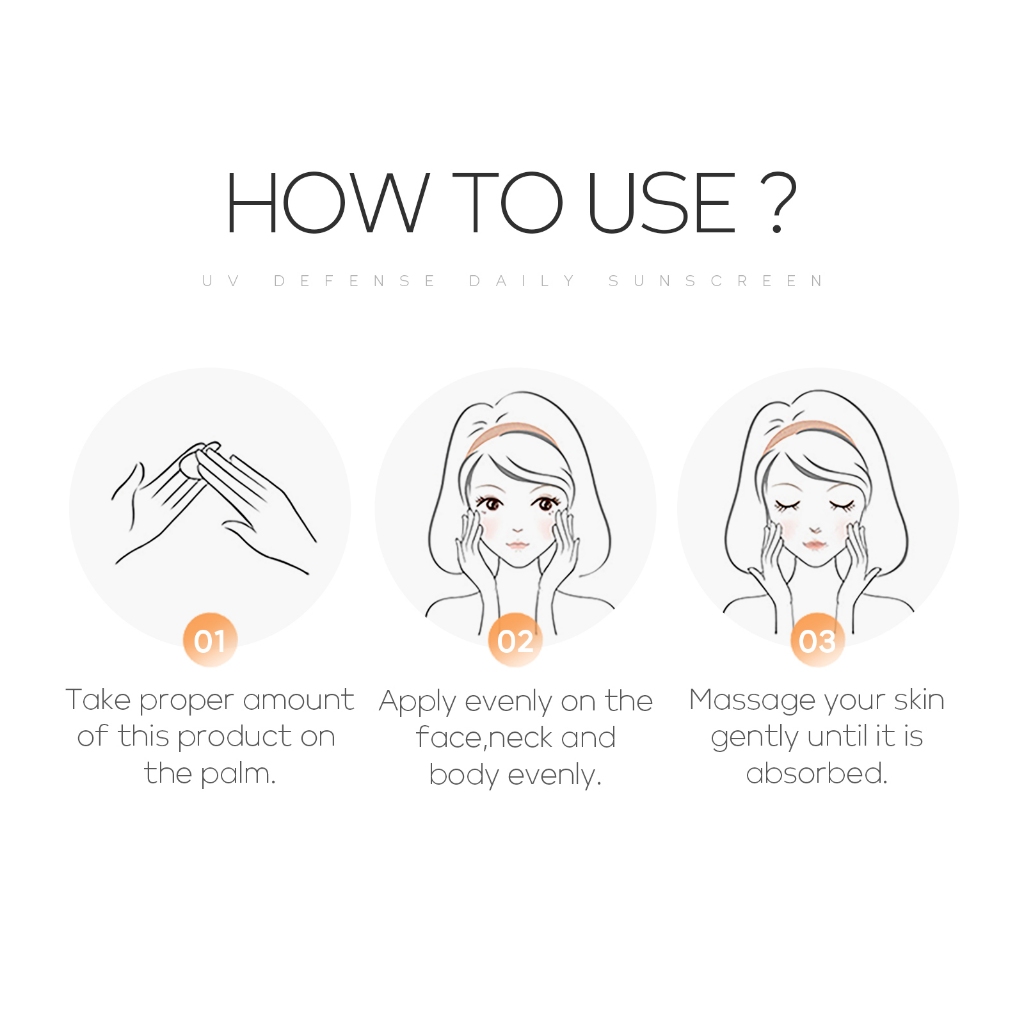 HOW TO USE ?

UV DEFENSE DAILY SUNSCREEN

01

Take proper amount of this product on the palm.

02

Apply evenly on the face,neck and body evenly.

03

Massage your skin gently until it is absorbed.