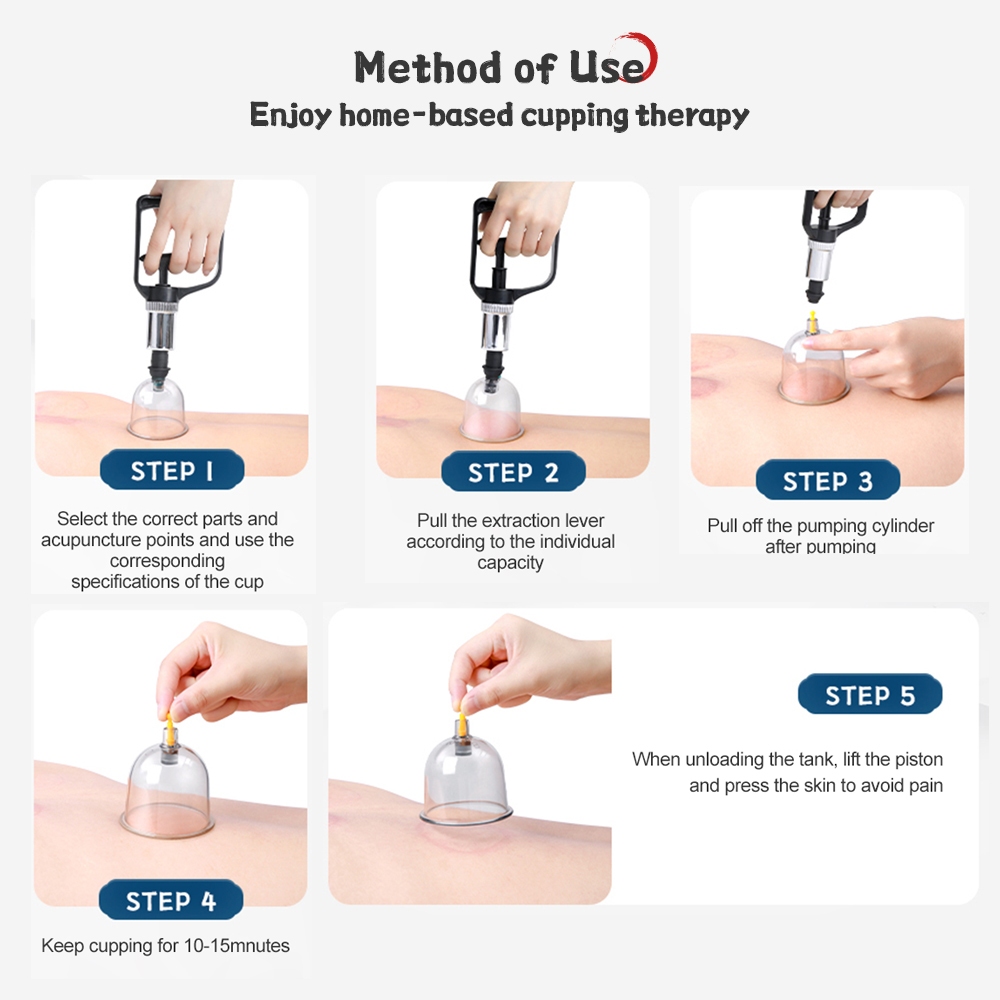 Method of Use
Enjoy home-based cupping therapy

STEP 1
Select the correct parts and acupuncture points and use the corresponding specifications of the cup

STEP 2
Pull the extraction lever according to the individual capacity

STEP 3
Pull off the pumping cylinder after pumping

STEP 4
Keep cupping for 10-15mnutes

STEP 5
When unloading the tank, lift the piston and press the skin to avoid pain