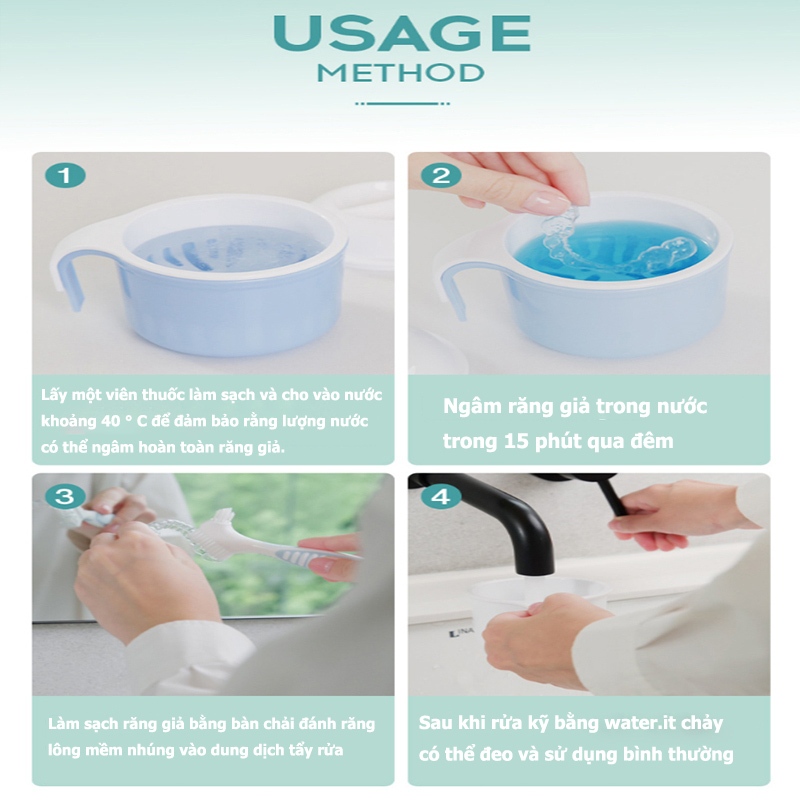 USAGE
METHOD

1

Lấy một viên thuốc làm sạch và cho vào nước khoảng 40 ° C để đảm bảo rằng lượng nước có thể ngâm hoàn toàn răng giả.

2

Ngâm răng giả trong nước trong 15 phút qua đêm

3

Làm sạch răng giả bằng bàn chải đánh răng lông mềm nhúng vào dung dịch tẩy rửa

4

Sau khi rửa kỹ bằng water.it chảy có thể đeo và sử dụng bình thường