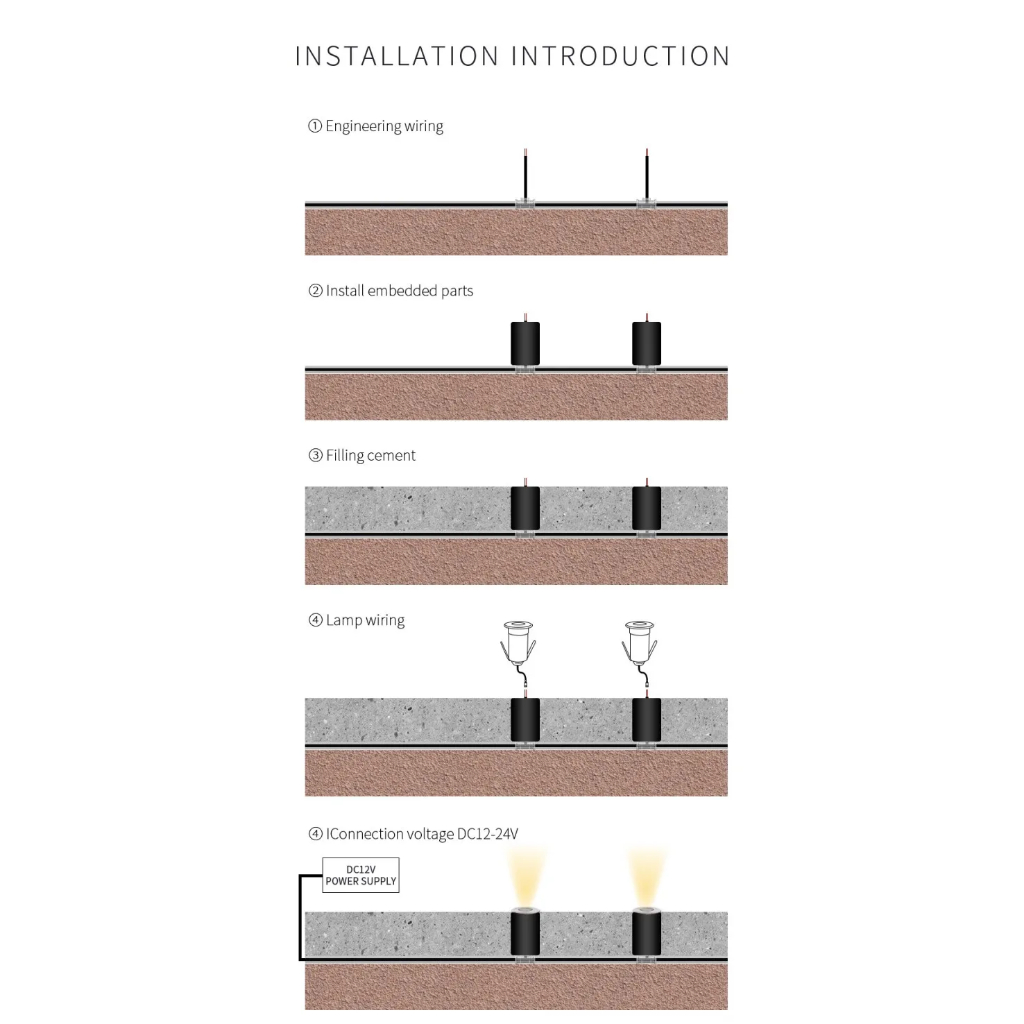 INSTALLATION INTRODUCTION

① Engineering wiring

② Install embedded parts

③ Filling cement

④ Lamp wiring

④ IConnection voltage DC12-24V

DC12V
POWER SUPPLY