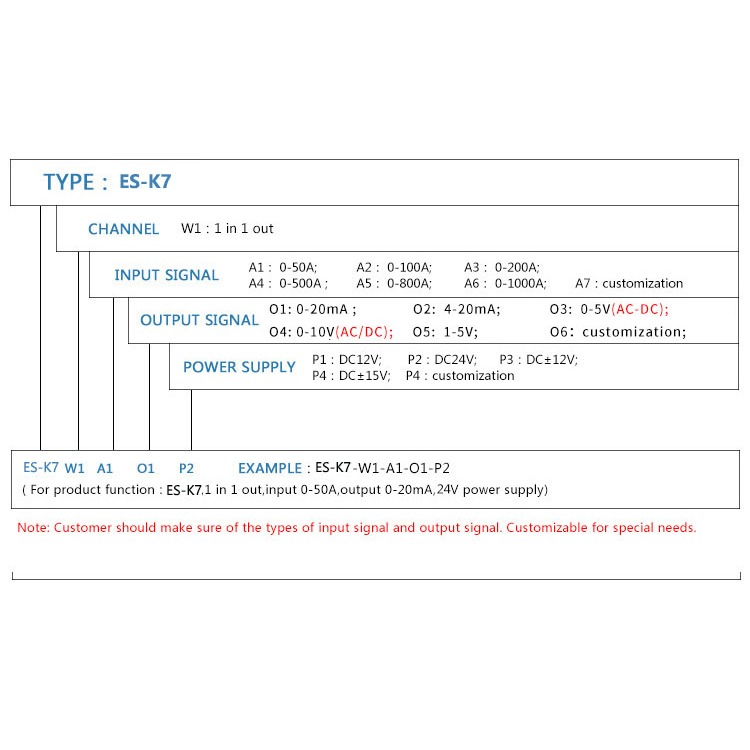 TYPE : ES-K7

CHANNEL W1 : 1 in 1 out

INPUT SIGNAL A1 : 0-50A; A2 : 0-100A; A3 : 0-200A; A4 : 0-500A ; A5 : 0-800A; A6 : 0-1000A; A7 : customization

OUTPUT SIGNAL O1: 0-20mA ; O2: 4-20mA; O3: 0-5V(AC-DC); O4: 0-10V(AC/DC); O5: 1-5V; O6: customization;

POWER SUPPLY P1 : DC12V; P2 : DC24V; P3 : DC±12V; P4 : DC±15V; P4 : customization

ES-K7 W1 A1 O1 P2 EXAMPLE : ES-K7-W1-A1-O1-P2
( For product function : ES-K7,1 in 1 out,input 0-50A,output 0-20mA,24V power supply)

Note: Customer should make sure of the types of input signal and output signal. Customizable for special needs.