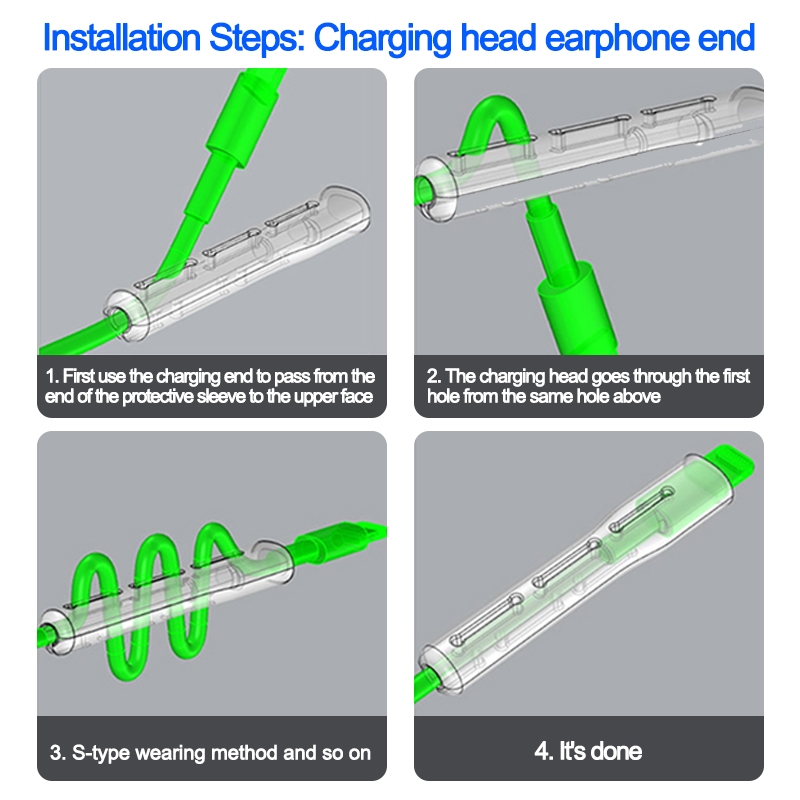 Installation Steps: Charging head earphone end

1. First use the charging end to pass from the end of the protective sleeve to the upper face

2. The charging head goes through the first hole from the same hole above

3. S-type wearing method and so on

4. It's done