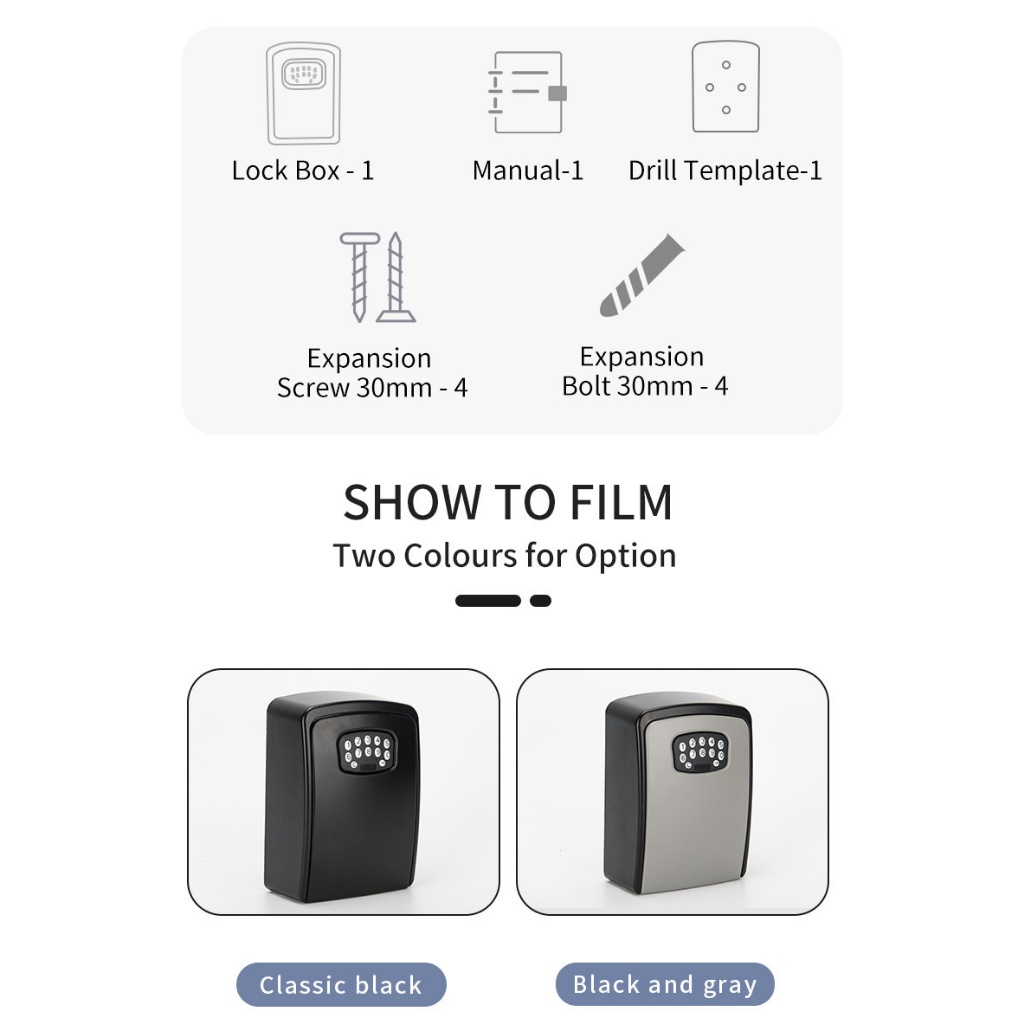 Lock Box - 1

Manual-1

Drill Template-1

Expansion Screw 30mm - 4

Expansion Bolt 30mm - 4

SHOW TO FILM

Two Colours for Option

Classic black

Black and gray