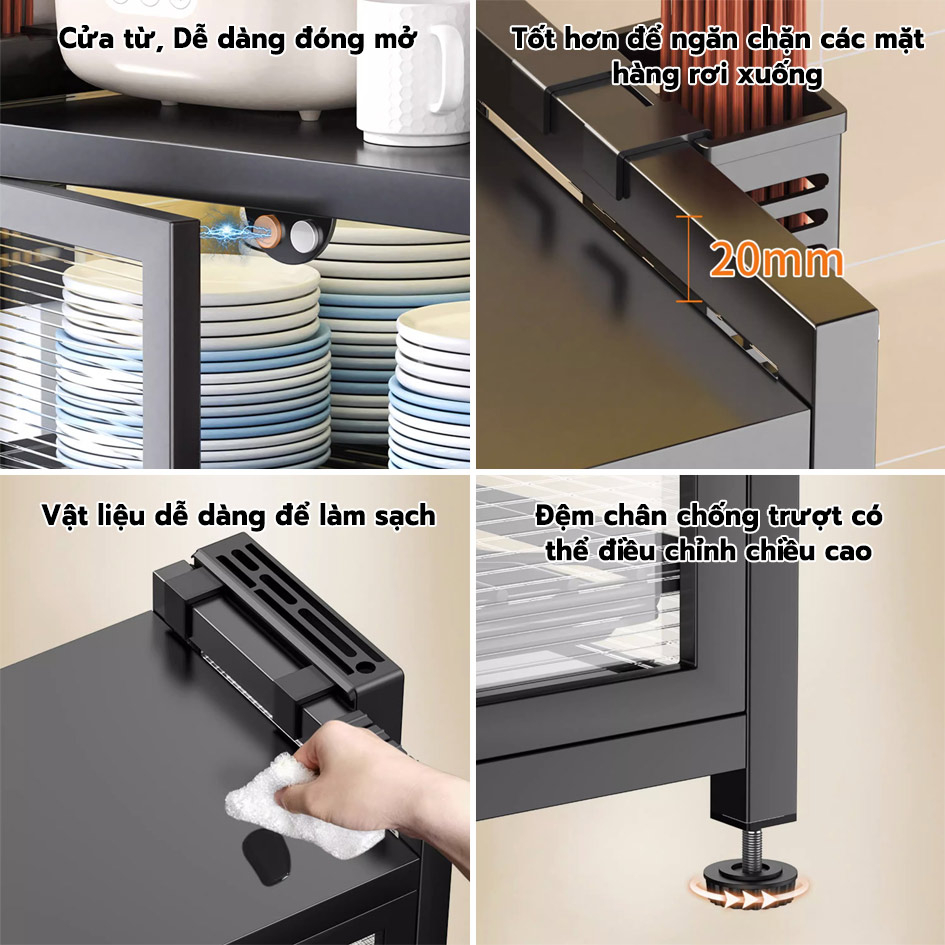 Cửa từ, Dễ dàng đóng mở

Tốt hơn để ngăn chặn các mặt hàng rơi xuống

20mm

Vật liệu dễ dàng để làm sạch

Đệm chân chống trượt có thể điều chỉnh chiều cao