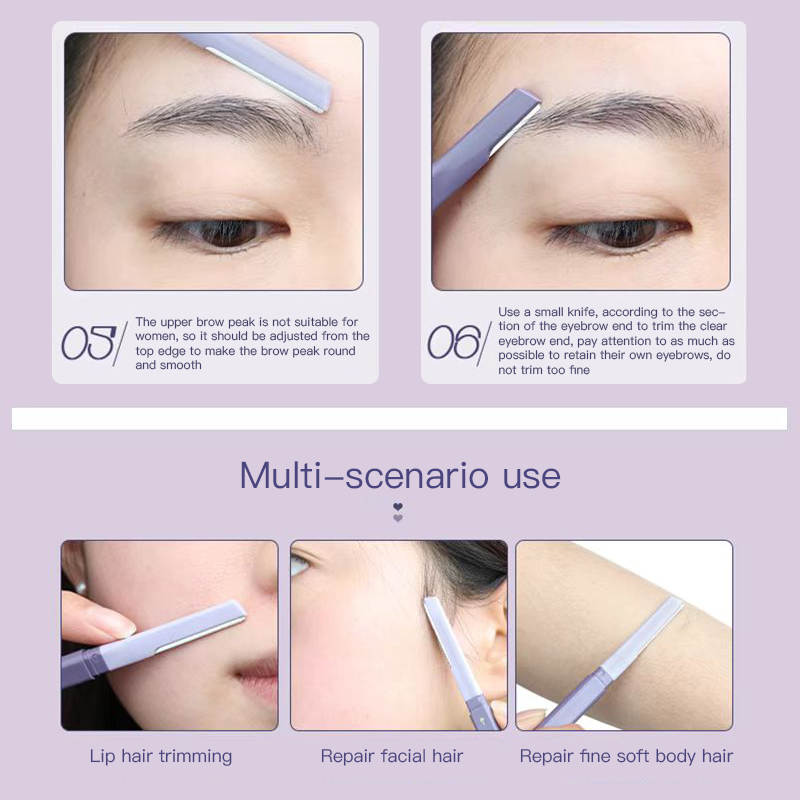 05/ The upper brow peak is not suitable for women, so it should be adjusted from the top edge to make the brow peak round and smooth

06/ Use a small knife, according to the section of the eyebrow end to trim the clear eyebrow end, pay attention to as much as possible to retain their own eyebrows, do not trim too fine

Multi-scenario use

Lip hair trimming

Repair facial hair

Repair fine soft body hair