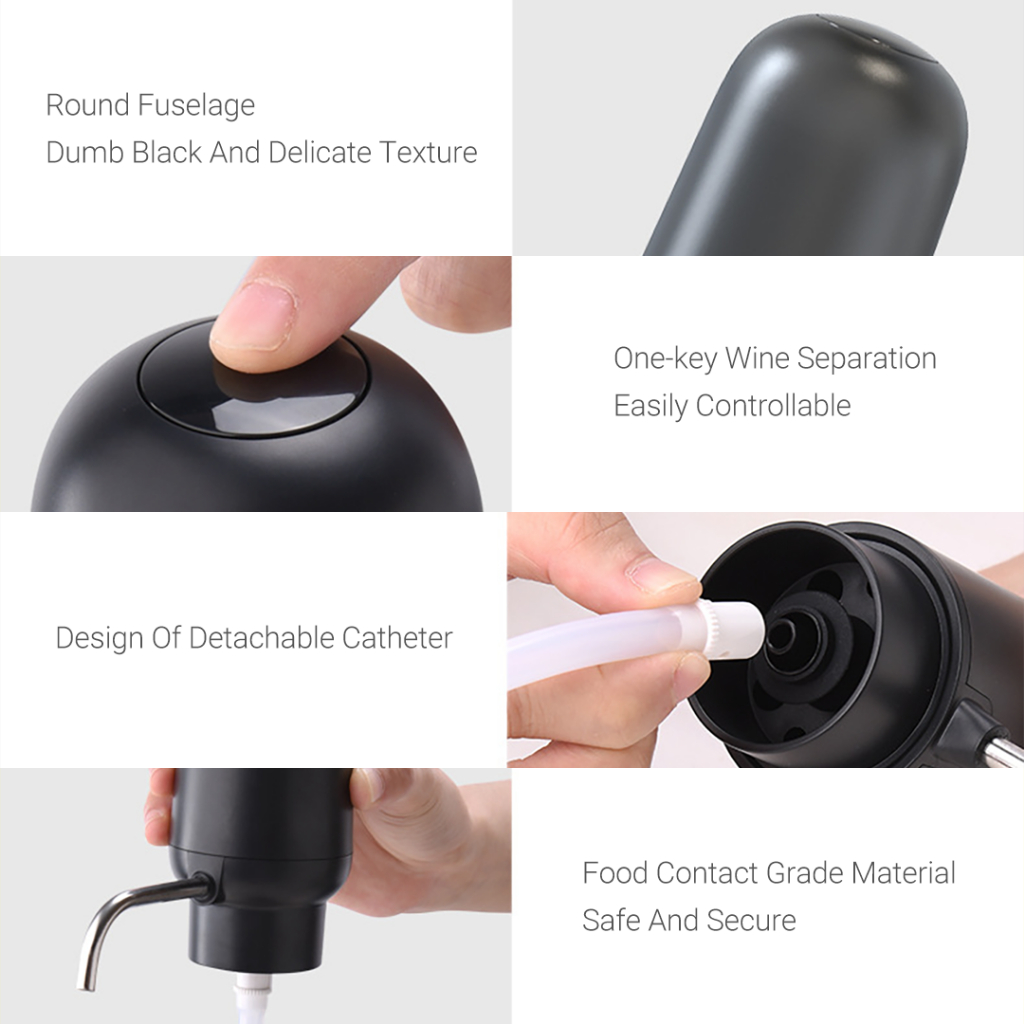 Round Fuselage
Dumb Black And Delicate Texture

One-key Wine Separation
Easily Controllable

Design Of Detachable Catheter

Food Contact Grade Material
Safe And Secure