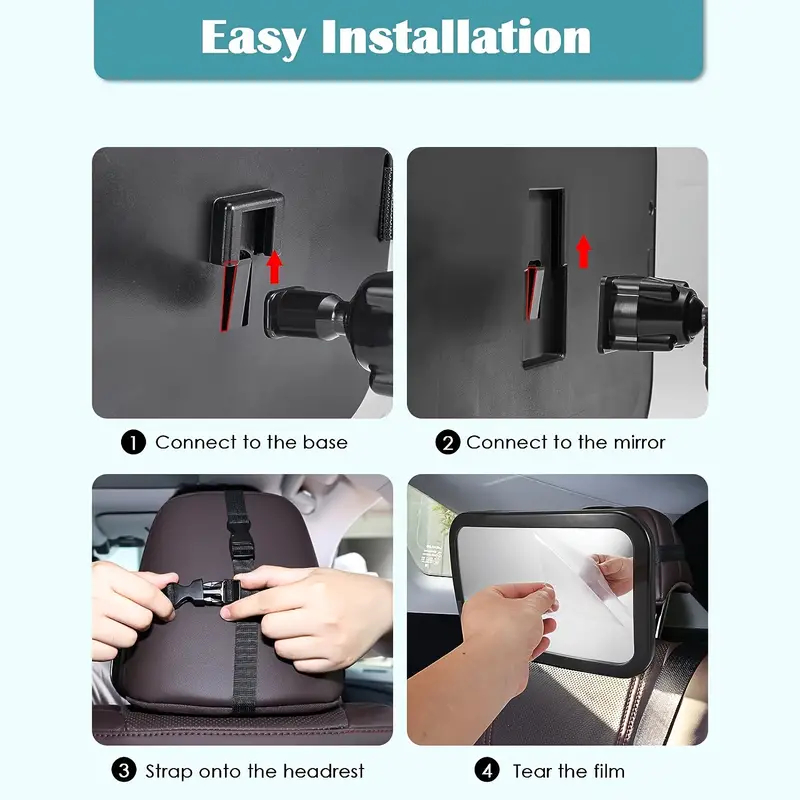 Easy Installation

1 Connect to the base

2 Connect to the mirror

3 Strap onto the headrest

4 Tear the film