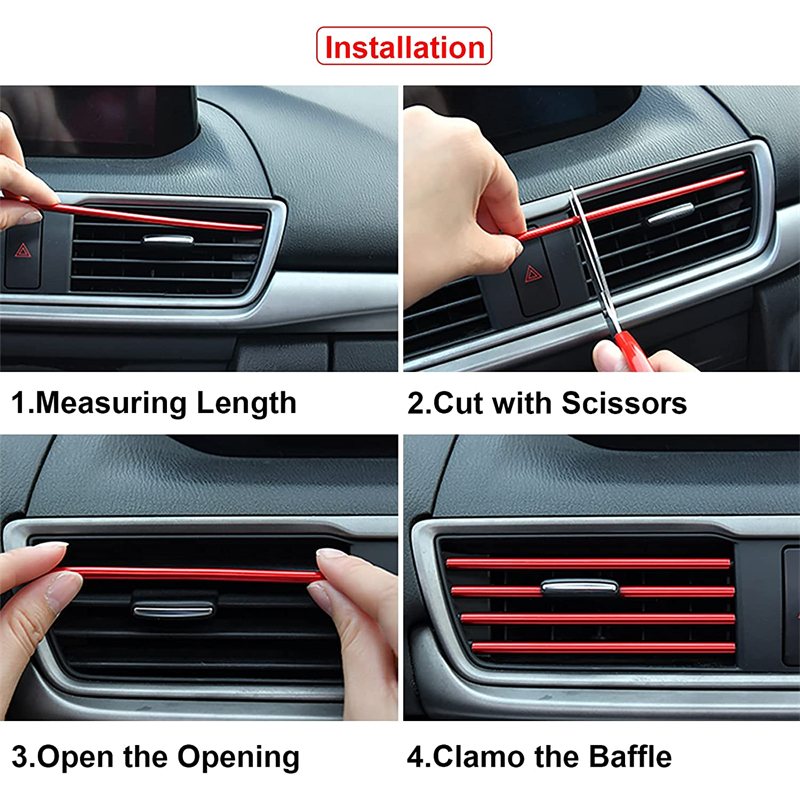 Installation

1.Measuring Length

2.Cut with Scissors

3.Open the Opening

4.Clamo the Baffle