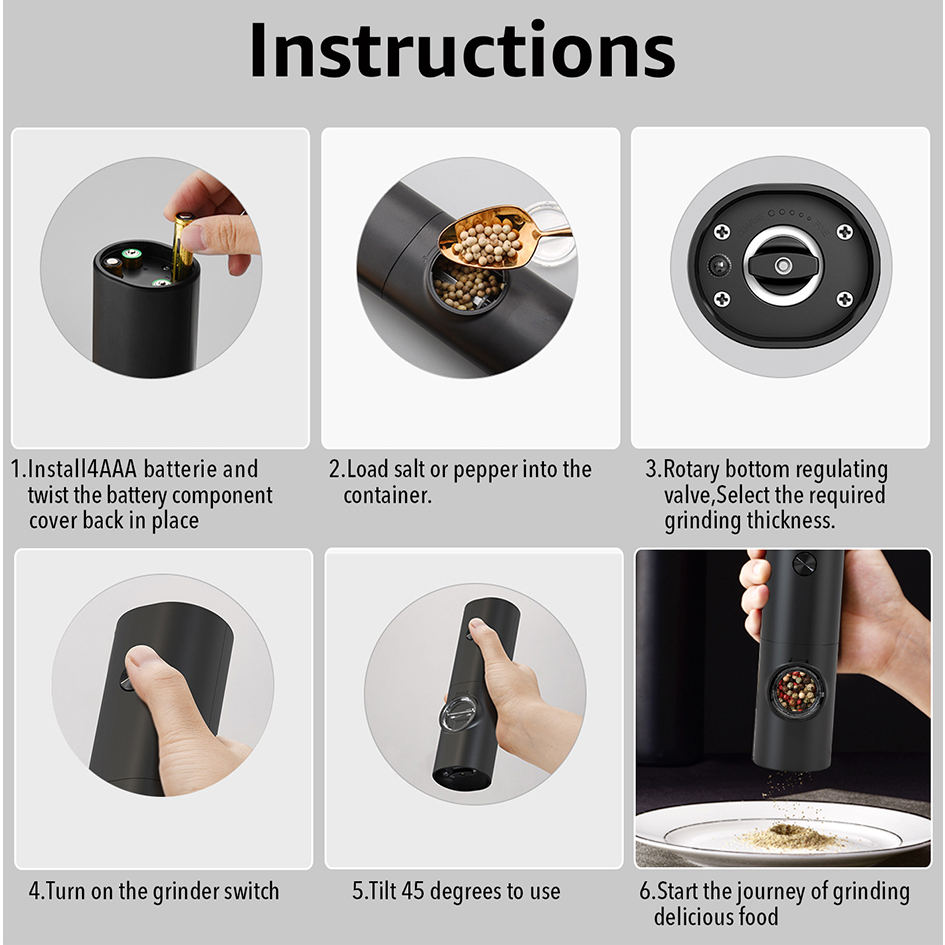 Instructions

1.Install4AAA batterie and twist the battery component cover back in place

2.Load salt or pepper into the container.

3.Rotary bottom regulating valve,Select the required grinding thickness.

4.Turn on the grinder switch

5.Tilt 45 degrees to use

6.Start the journey of grinding delicious food