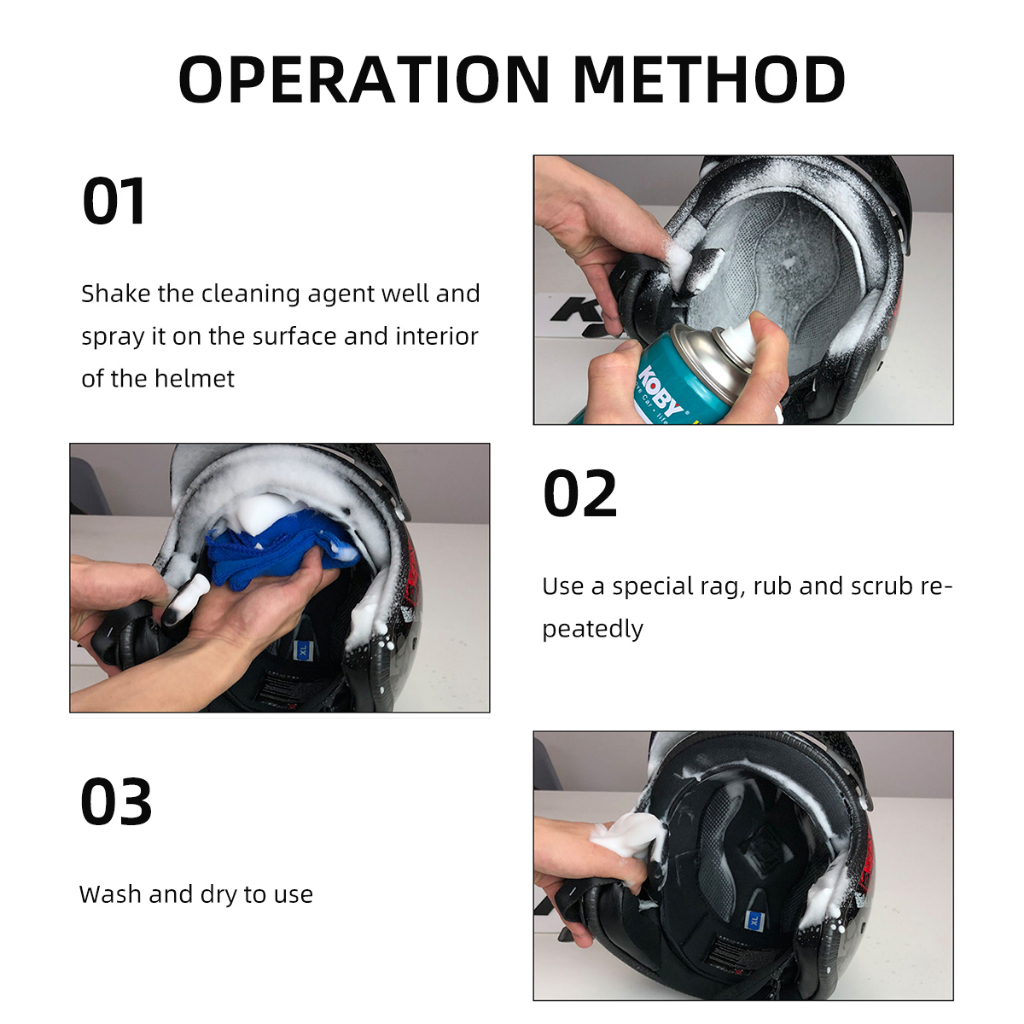 OPERATION METHOD

01

Shake the cleaning agent well and spray it on the surface and interior of the helmet

KOBY

02

Use a special rag, rub and scrub repeatedly

XL

03

Wash and dry to use

XL