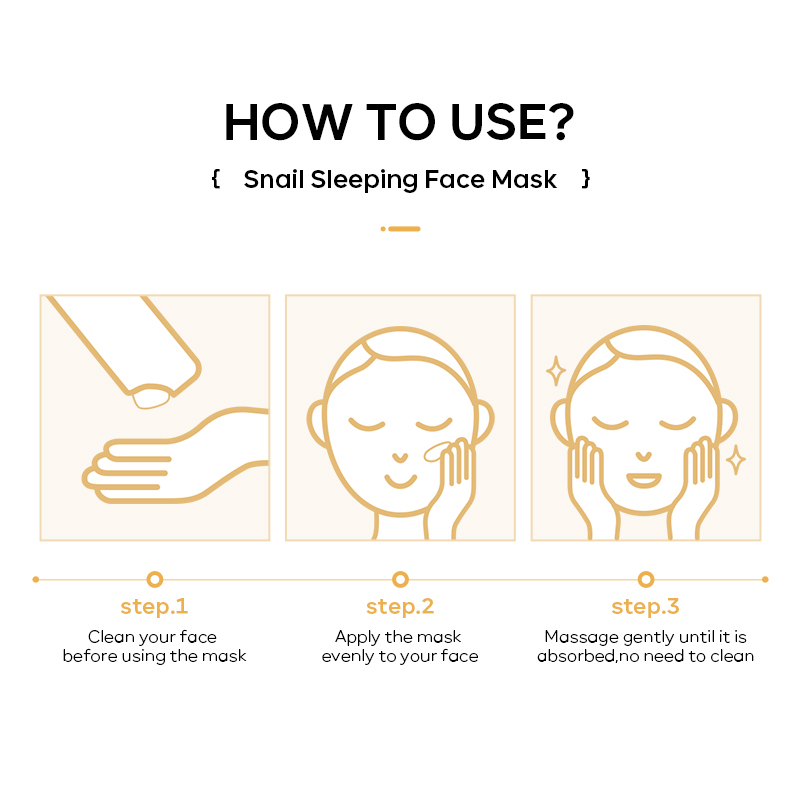 HOW TO USE?

{ Snail Sleeping Face Mask }

step.1
Clean your face before using the mask

step.2
Apply the mask evenly to your face

step.3
Massage gently until it is absorbed,no need to clean