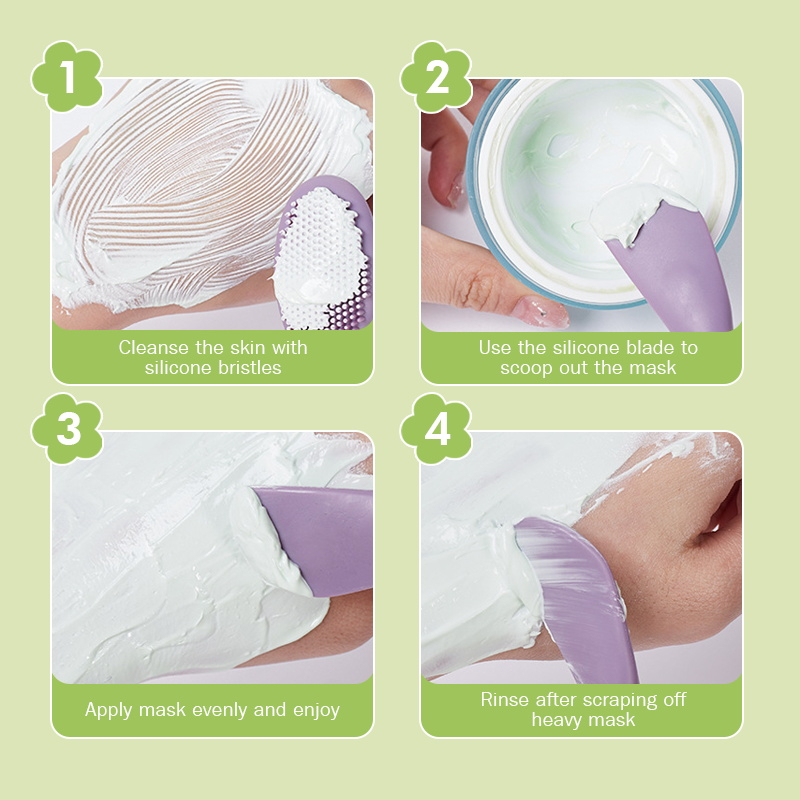 1

Cleanse the skin with silicone bristles

2

Use the silicone blade to scoop out the mask

3

Apply mask evenly and enjoy

4

Rinse after scraping off heavy mask