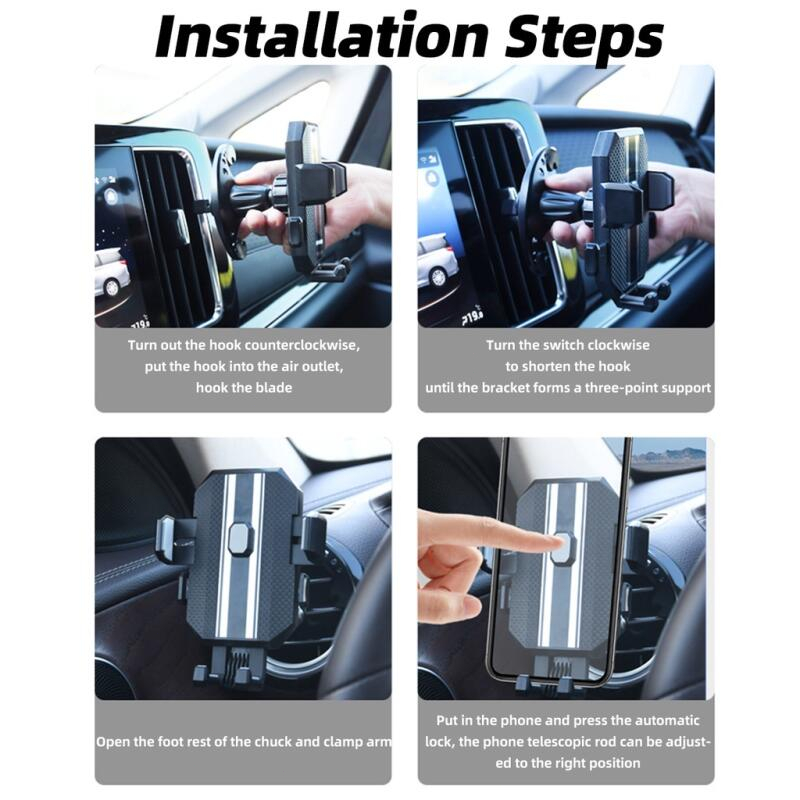 Installation Steps

Turn out the hook counterclockwise, put the hook into the air outlet, hook the blade

Turn the switch clockwise to shorten the hook until the bracket forms a three-point support

Open the foot rest of the chuck and clamp arm

Put in the phone and press the automatic lock, the phone telescopic rod can be adjusted to the right position