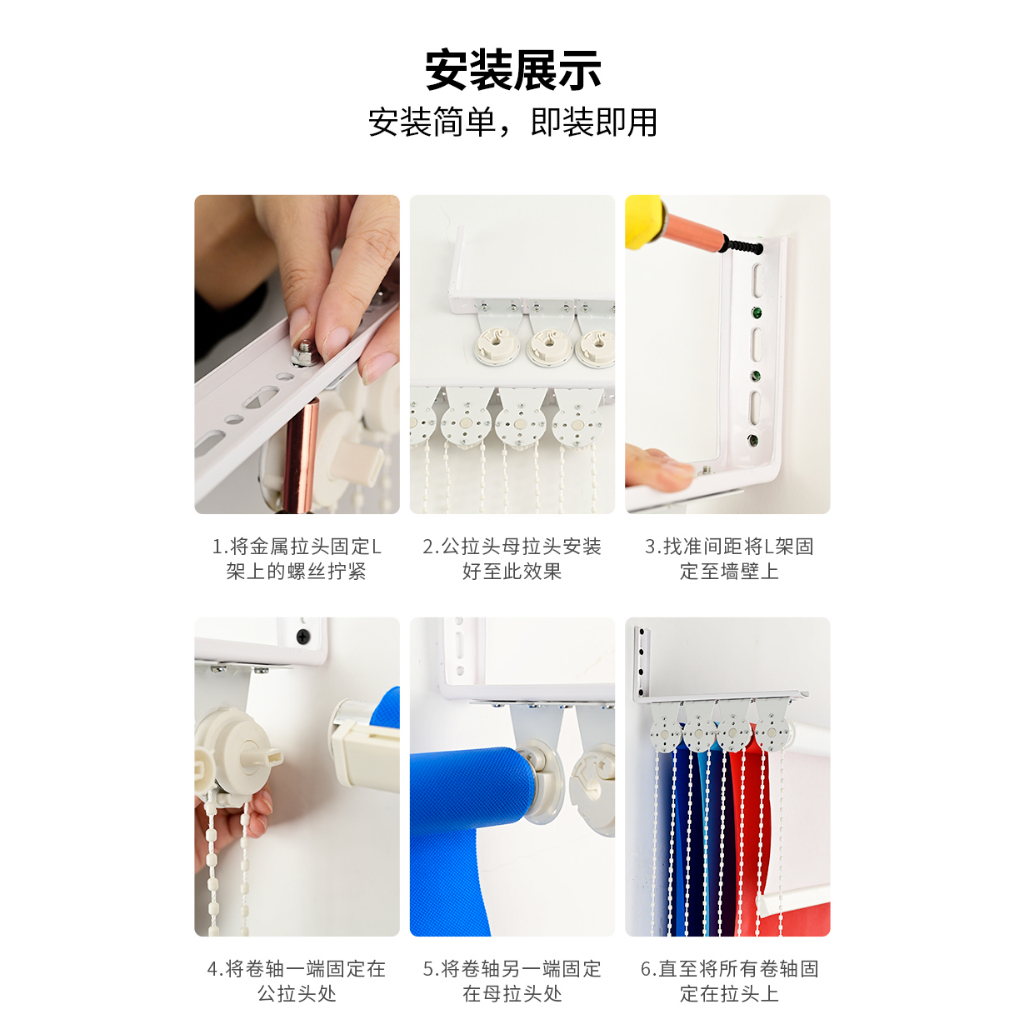 安装展示
安装简单，即装即用

1.将金属拉头固定L架上的螺丝拧紧

2.公拉头母拉头安装好至此效果

3.找准间距将L架固定至墙壁上

4.将卷轴一端固定在公拉头处

5.将卷轴另一端固定在母拉头处

6.直至将所有卷轴固定在拉头上